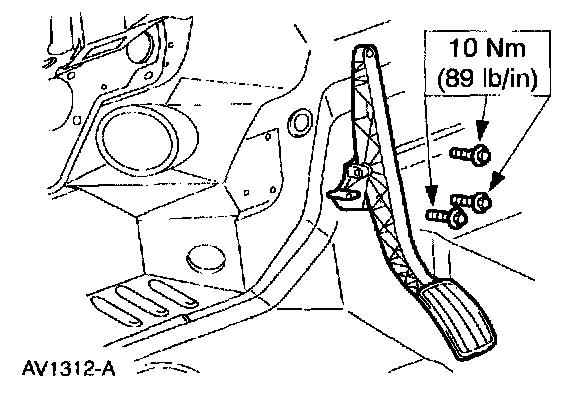 10 Nm
(89 lb/in)

AV1312-A