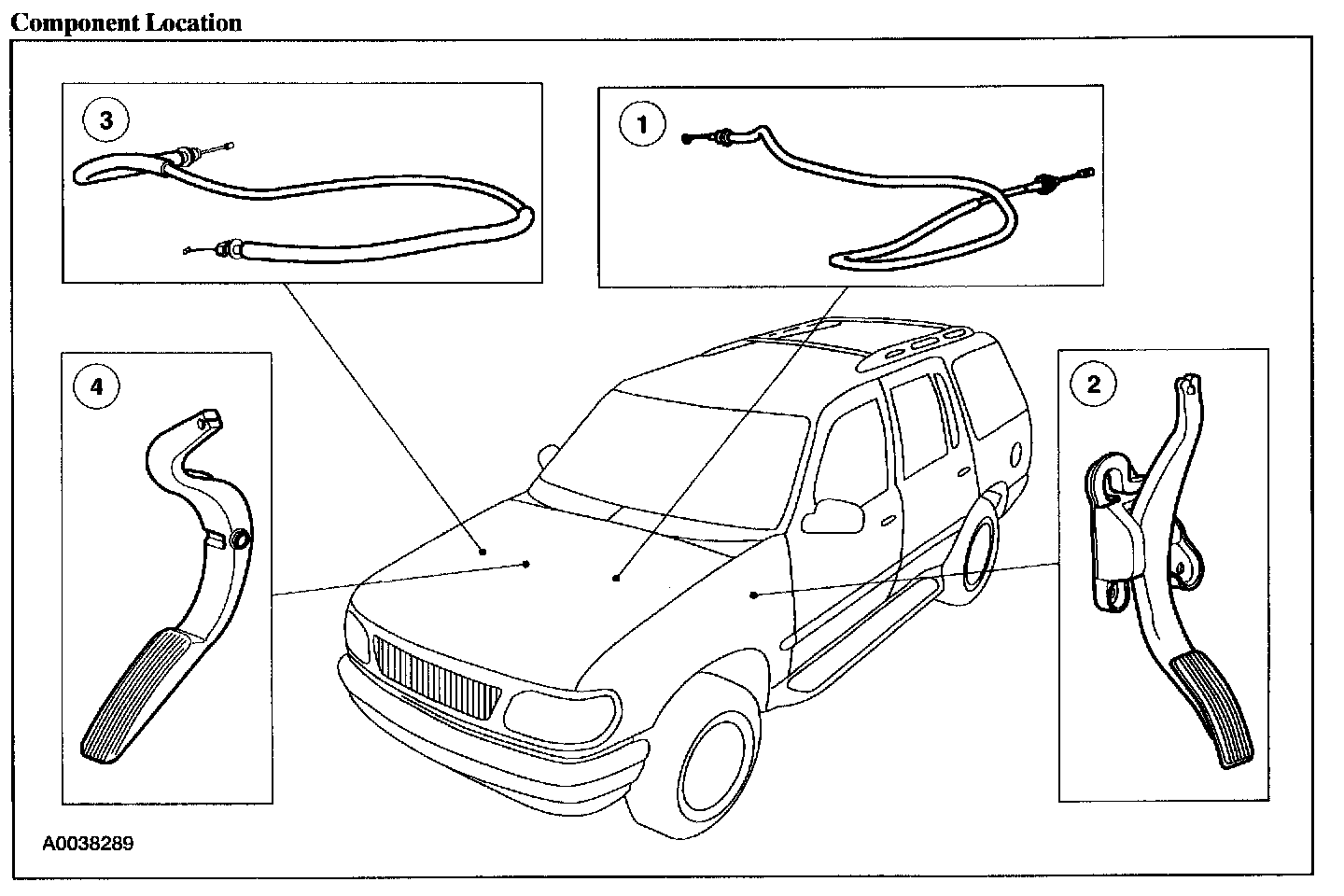 Component Location

3

1

4

2

A0038289