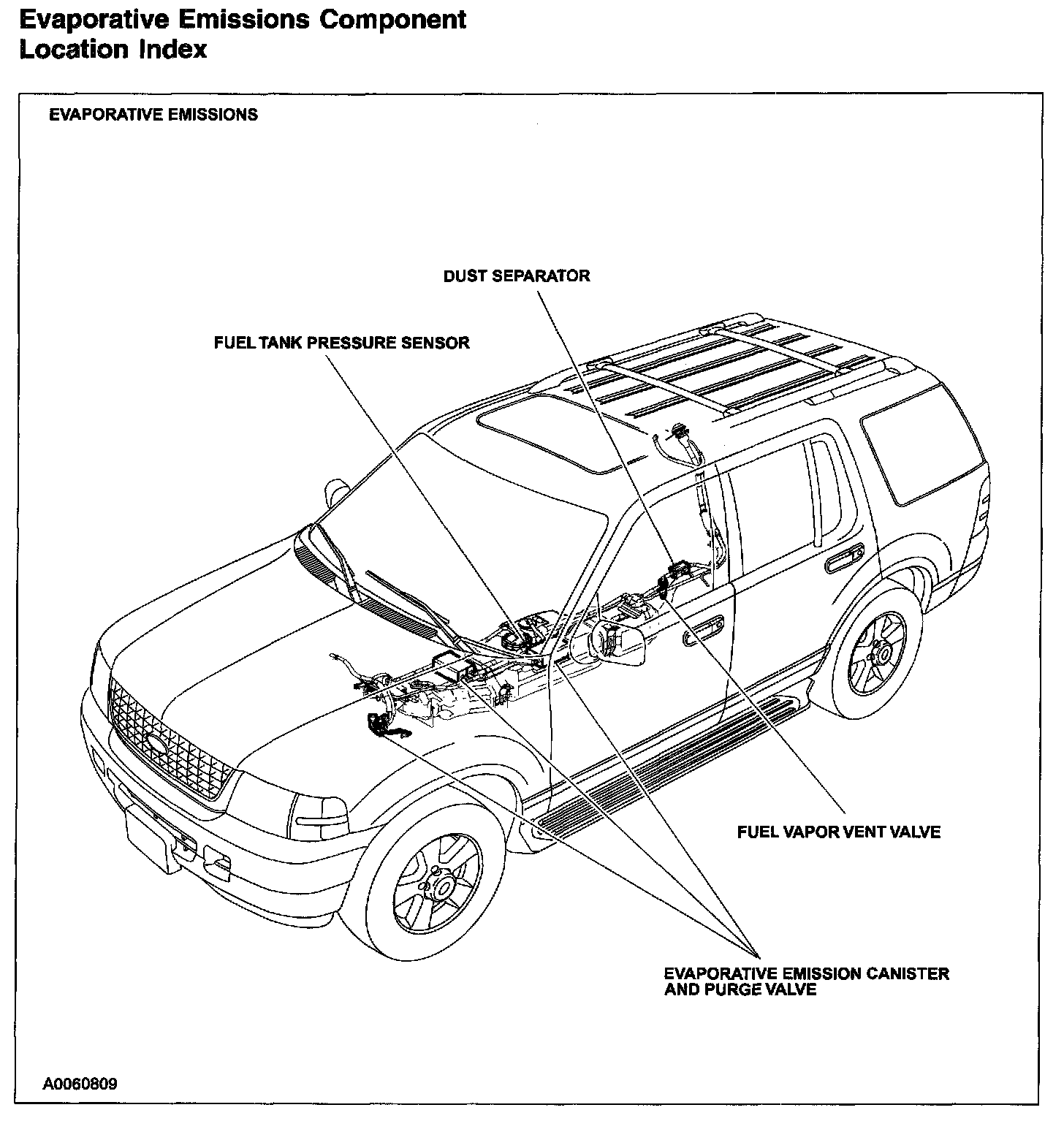 Evaporative Emissions Component Location Index

EVAPORATIVE EMISSIONS

DUST SEPARATOR

FUEL TANK PRESSURE SENSOR

FUEL VAPOR VENT VALVE

EVAPORATIVE EMISSION CANISTER AND PURGE VALVE

A0060809