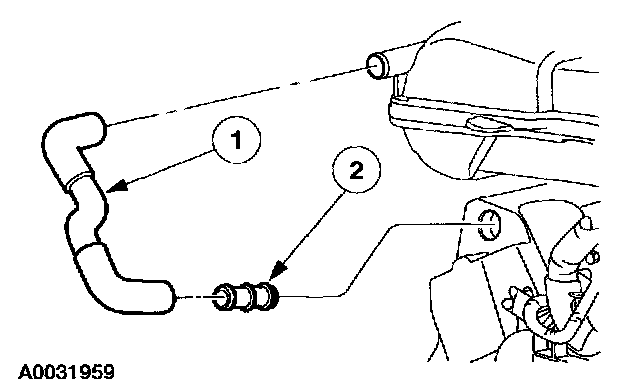 1
2
A0031959