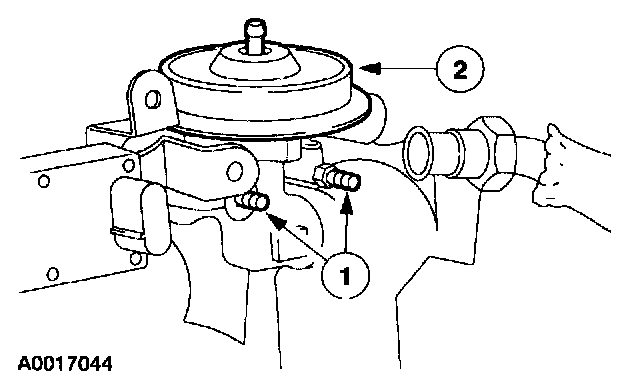 2

1

A0017044