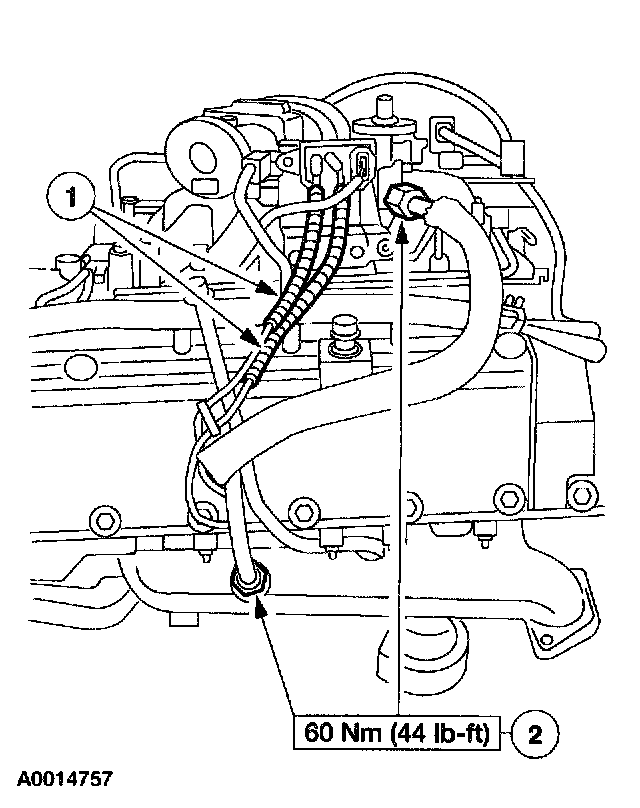 1

60 Nm (44 lb-ft)

2

A0014757