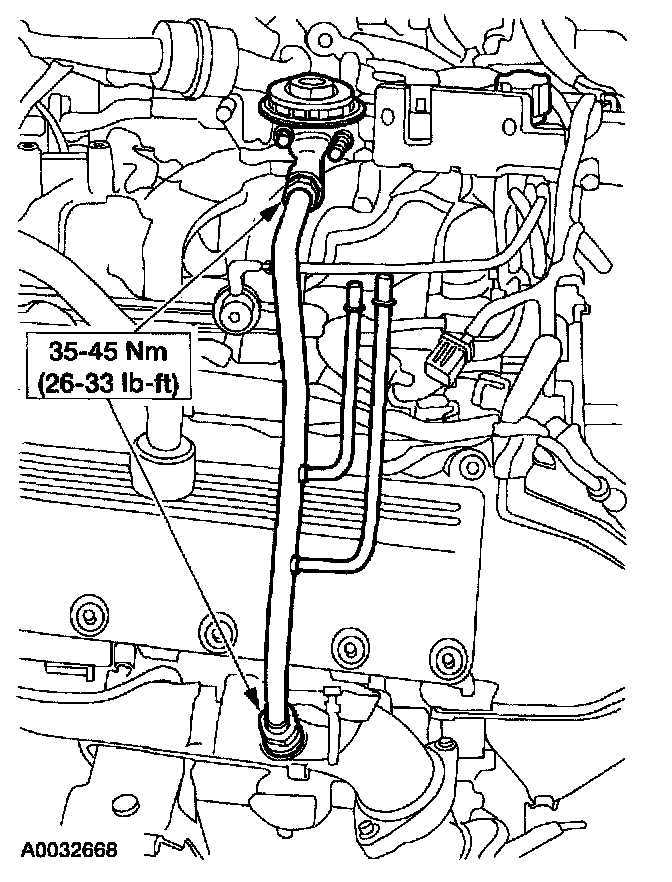 35-45 Nm
(26-33 lb-ft)

A0032668