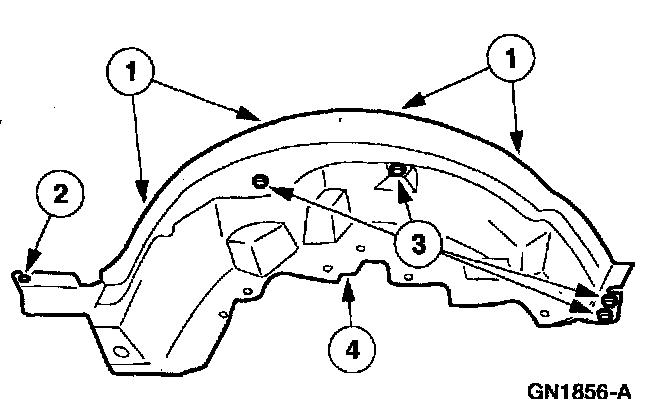 1
1
2
3
4
GN1856-A