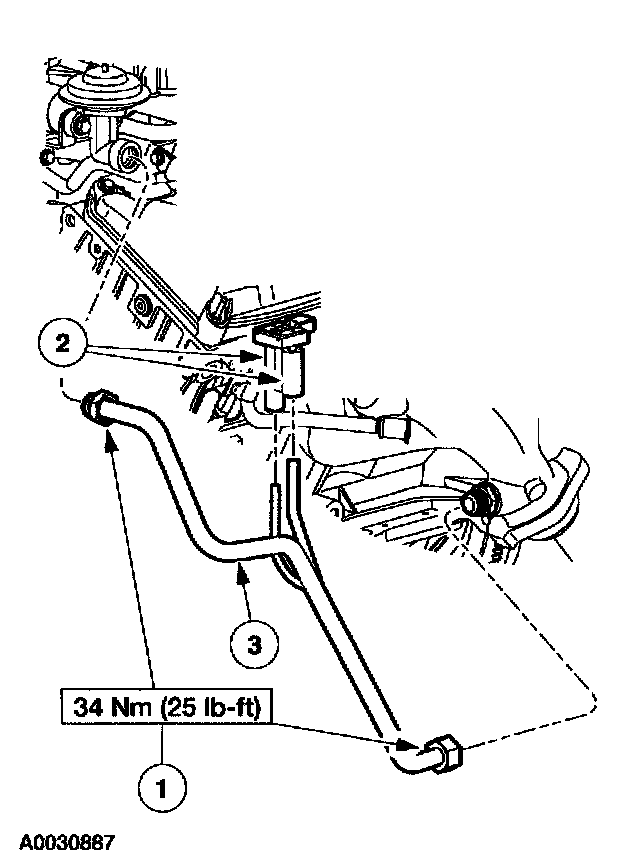 2

3

34 Nm (25 lb-ft)

1

A0030887