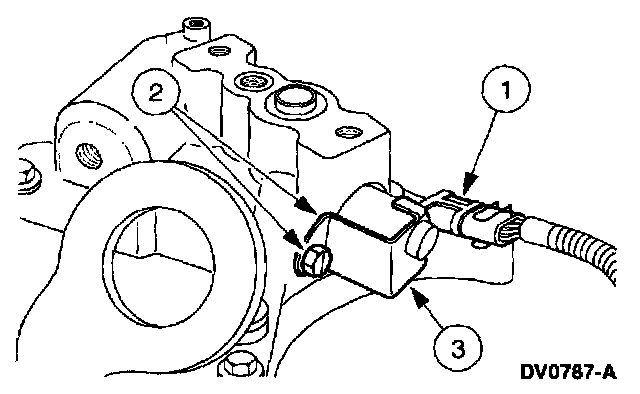 2
1
3
DV0787-A