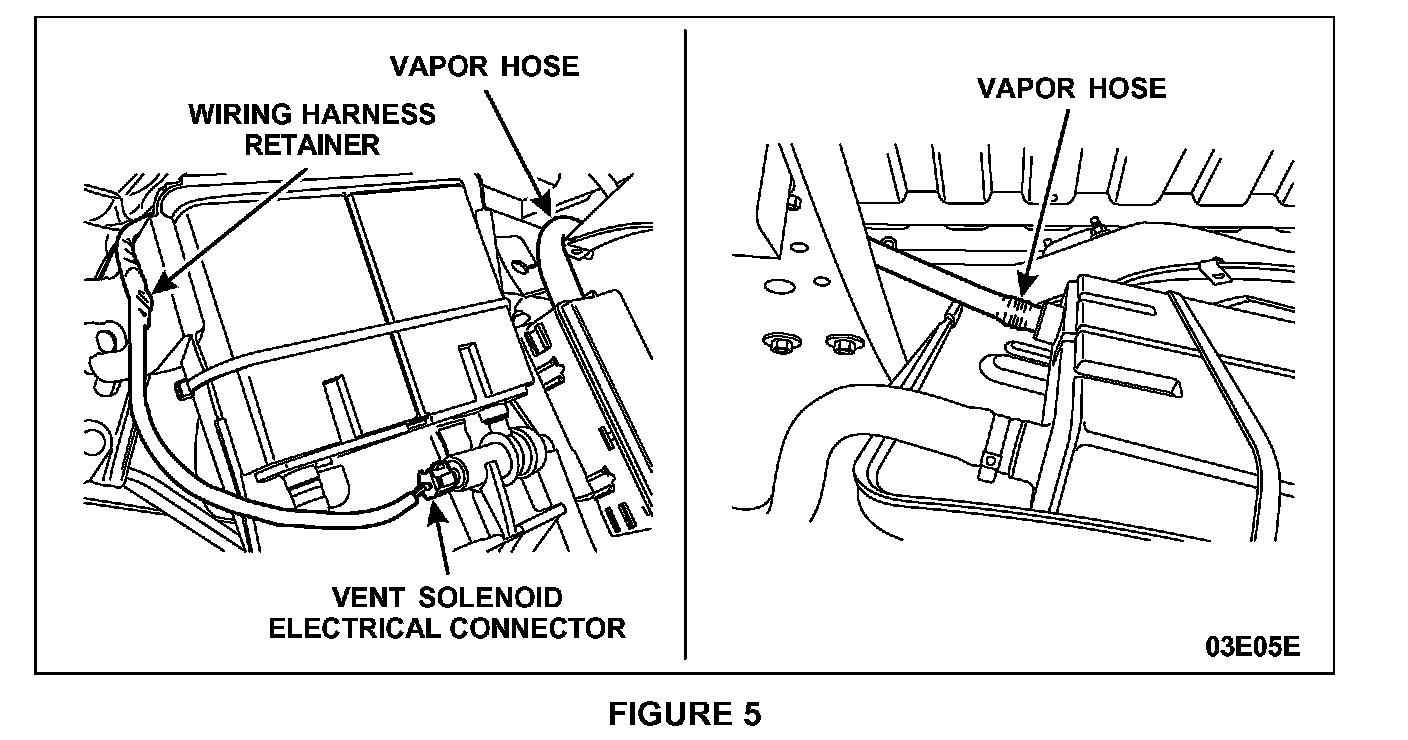 VAPOR HOSE

WIRING HARNESS RETAINER

VENT SOLENOID ELECTRICAL CONNECTOR

VAPOR HOSE

03E05E

FIGURE 5