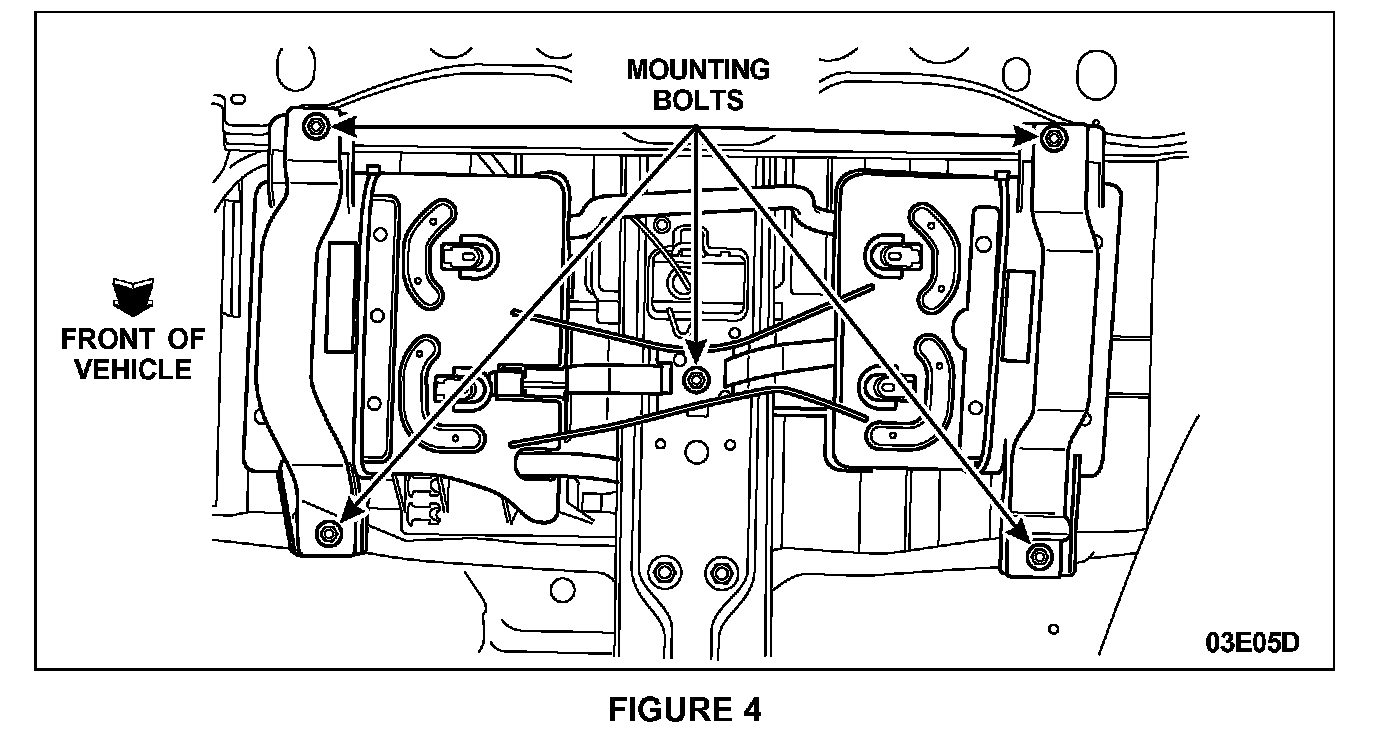 MOUNTING BOLTS

FRONT OF VEHICLE

03E05D

FIGURE 4