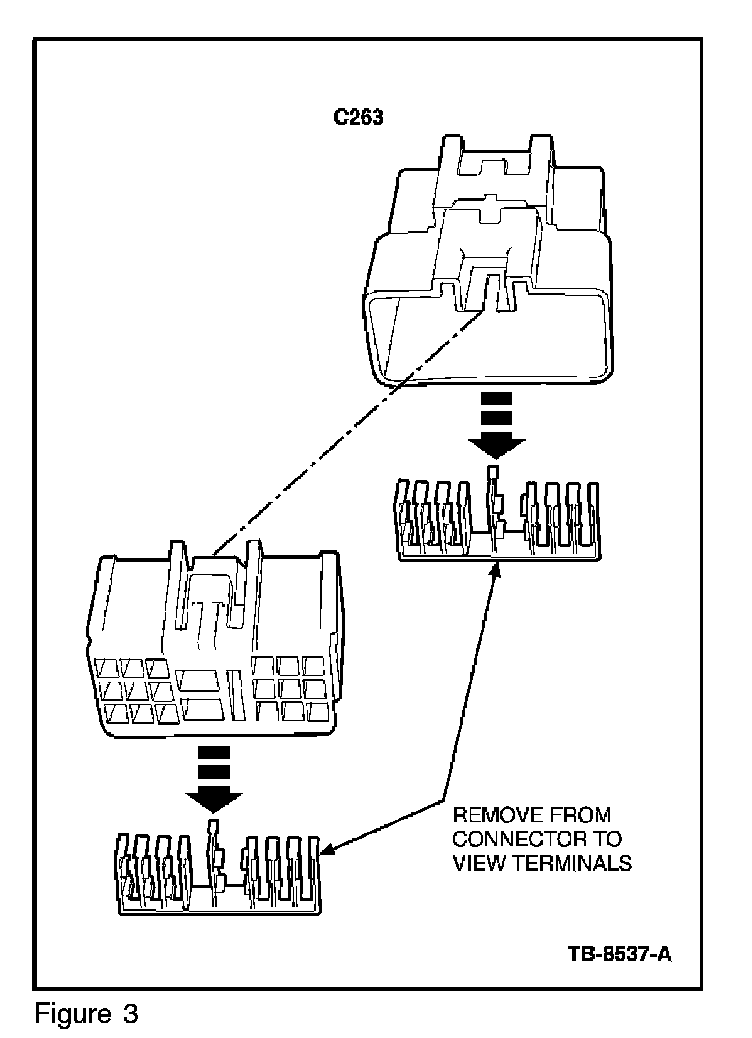 C263

REMOVE FROM CONNECTOR TO VIEW TERMINALS

TB-8537-A

Figure 3