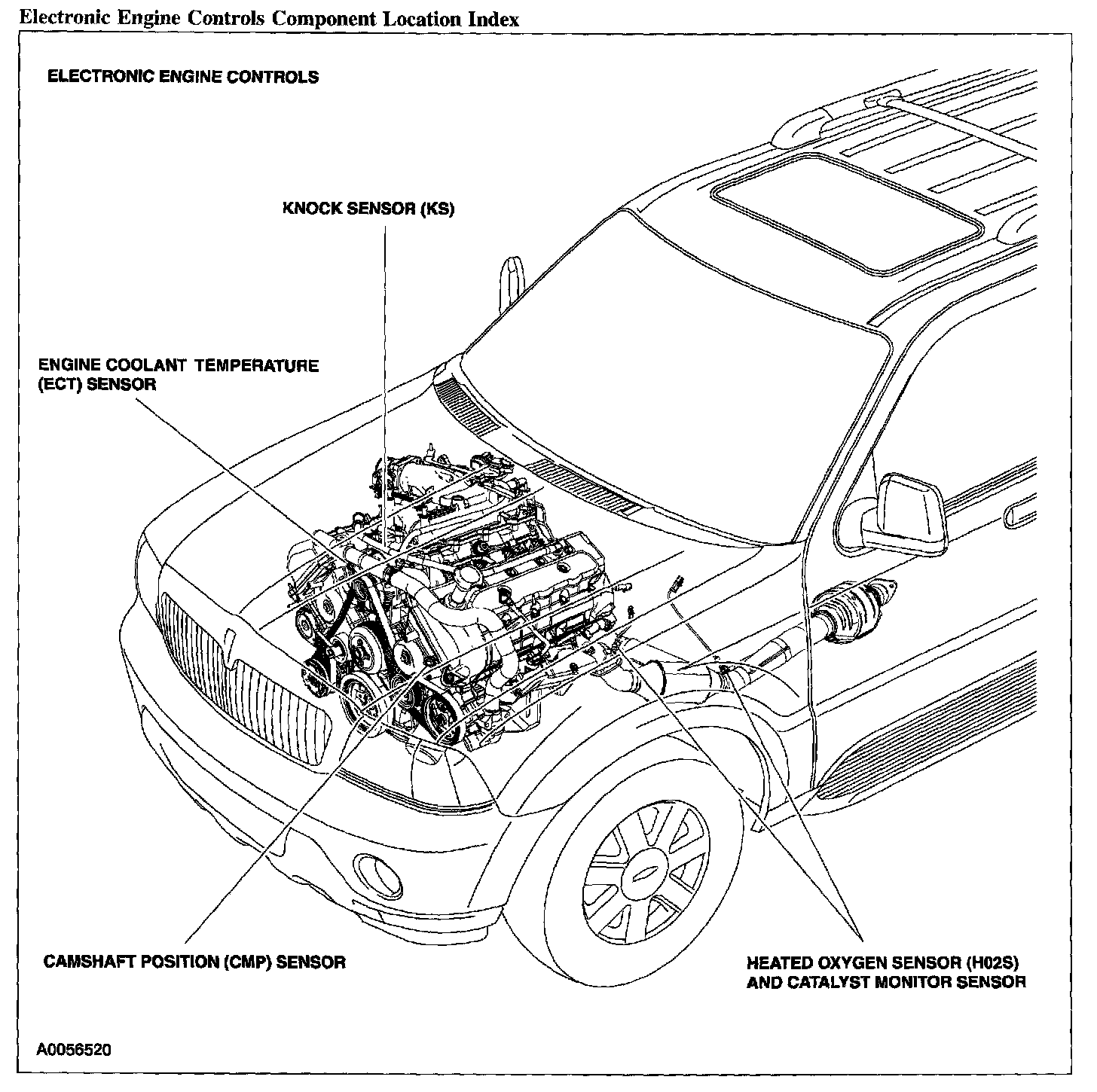 Electronic Engine Controls Component Location Index

ELECTRONIC ENGINE CONTROLS

KNOCK SENSOR (KS)

ENGINE COOLANT TEMPERATURE (ECT) SENSOR

CAMSHAFT POSITION (CMP) SENSOR

HEATED OXYGEN SENSOR (H02S) AND CATALYST MONITOR SENSOR

A0056520