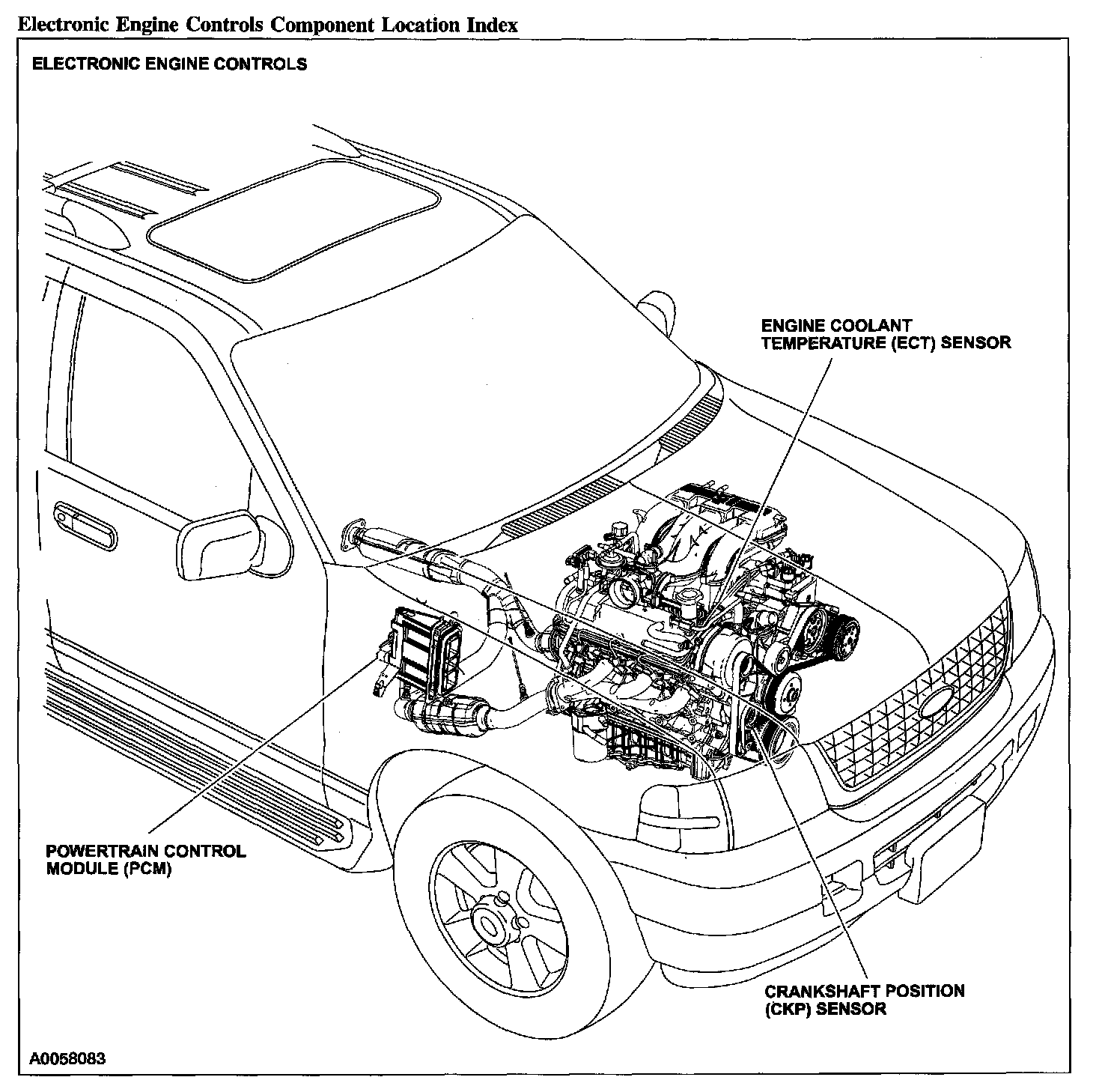 Electronic Engine Controls Component Location Index

ELECTRONIC ENGINE CONTROLS

ENGINE COOLANT TEMPERATURE (ECT) SENSOR

POWERTRAIN CONTROL MODULE (PCM)

CRANKSHAFT POSITION (CKP) SENSOR

A0058083