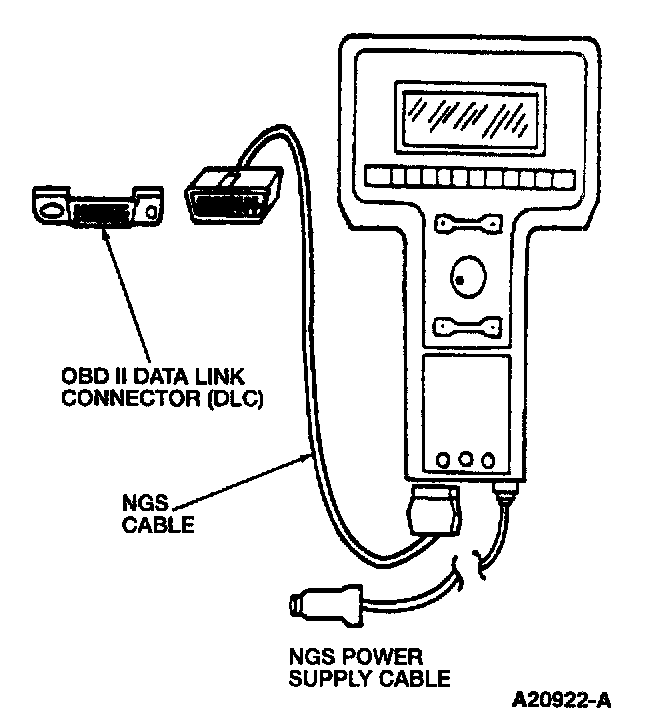 OBD II DATA LINK CONNECTOR (DLC)

NGS CABLE

NGS POWER SUPPLY CABLE

A20922-A