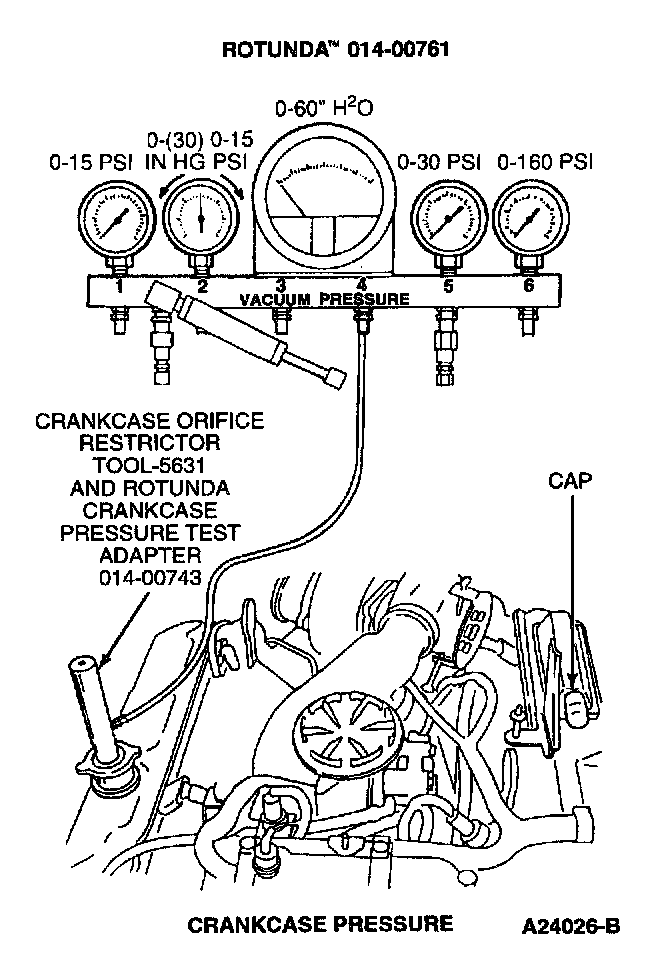 ROTUNDA™ 014-00761

0-60" $H^2O$

0-15 PSI

0-(30) 0-15 IN HG PSI

0-30 PSI

0-160 PSI

1 2 3 4 5 6

VACUUM PRESSURE

CRANKCASE ORIFICE RESTRICTOR TOOL-5631 AND ROTUNDA CRANKCASE PRESSURE TEST ADAPTER 014-00743

CAP

CRANKCASE PRESSURE

A24026-B