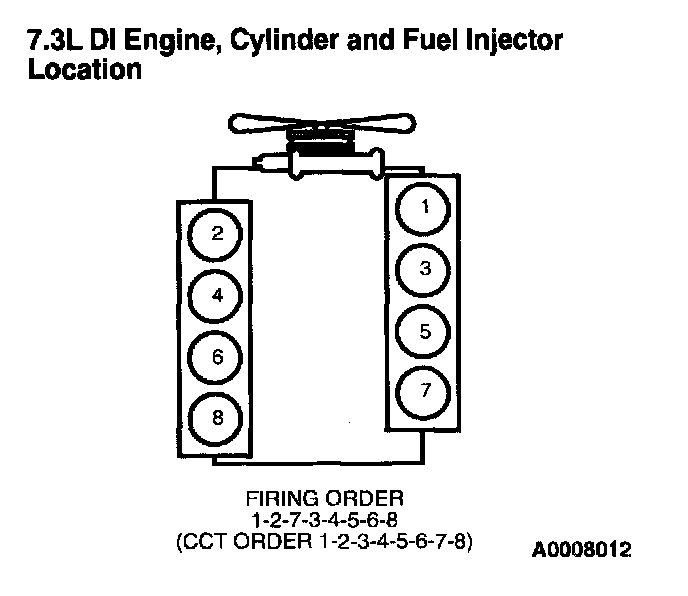 7.3L DI Engine, Cylinder and Fuel Injector Location

2
4
6
8

1
3
5
7

FIRING ORDER
1-2-7-3-4-5-6-8
(CCT ORDER 1-2-3-4-5-6-7-8)

A0008012