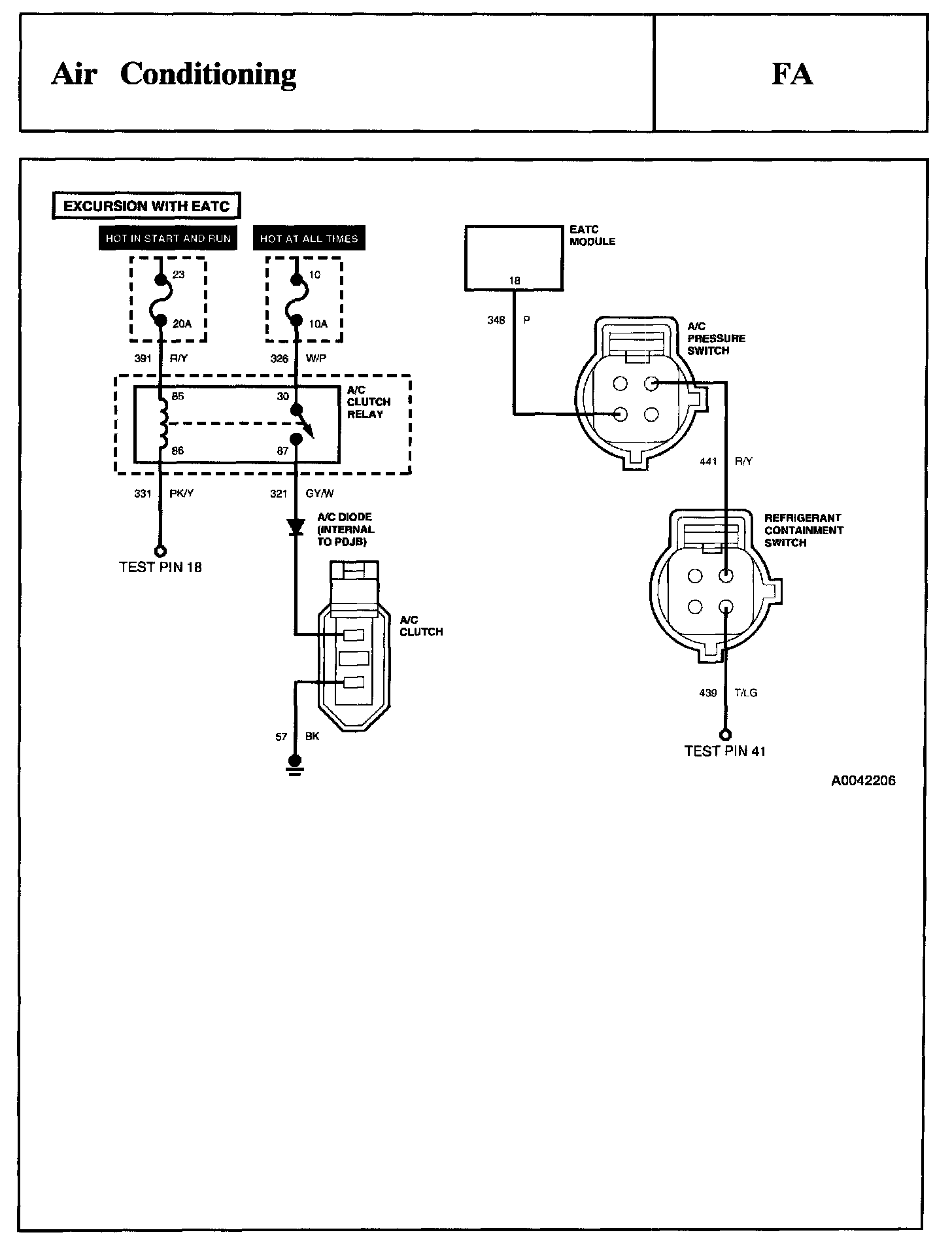 Air Conditioning

FA

EXCURSION WITH EATC

HOT IN START AND RUN

HOT AT ALL TIMES

23

20A

10

10A

391 R/Y

326 W/P

85

30

86

87

A/C CLUTCH RELAY

331 PK/Y

321 GY/W

A/C DIODE (INTERNAL TO PDJB)

TEST PIN 18

A/C CLUTCH

57 BK

EATC MODULE

18

348 P

A/C PRESSURE SWITCH

441 R/Y

REFRIGERANT CONTAINMENT SWITCH

439 T/LG

TEST PIN 41

A0042206