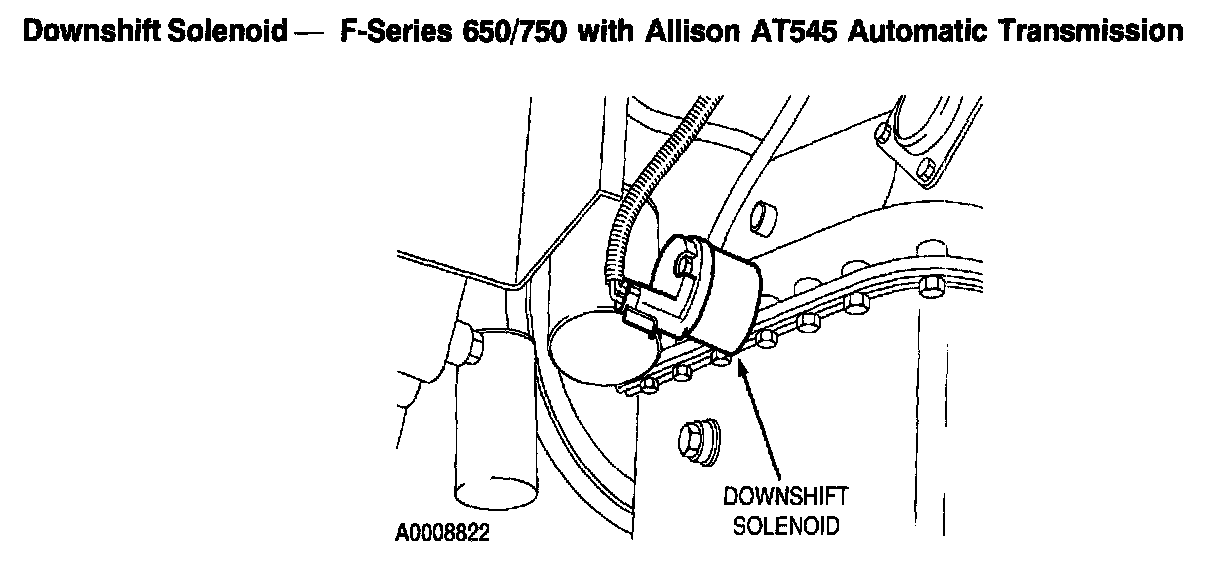 Downshift Solenoid — F-Series 650/750 with Allison AT545 Automatic Transmission

DOWNSHIFT SOLENOID

A0008822