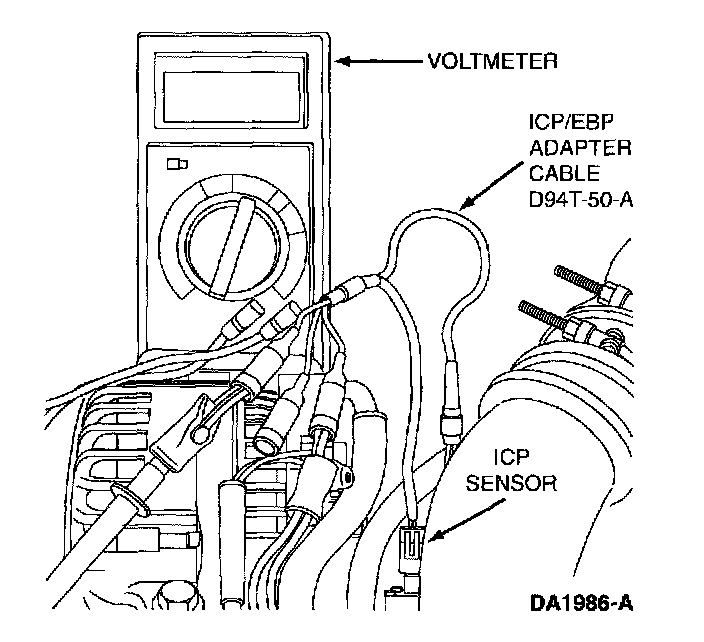 VOLTMETER

ICP/EBP
ADAPTER
CABLE
D94T-50-A

ICP
SENSOR

DA1986-A