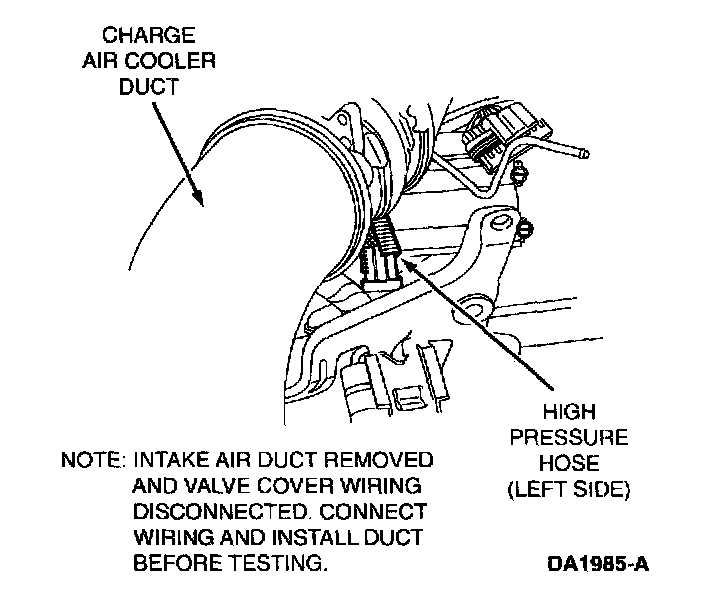 CHARGE AIR COOLER DUCT

HIGH PRESSURE HOSE (LEFT SIDE)

NOTE: INTAKE AIR DUCT REMOVED AND VALVE COVER WIRING DISCONNECTED. CONNECT WIRING AND INSTALL DUCT BEFORE TESTING.

DA1985-A