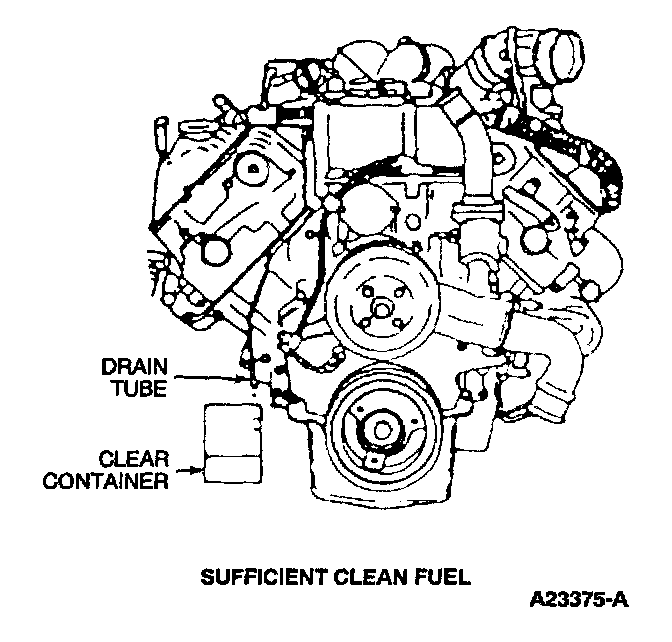 DRAIN TUBE

CLEAR CONTAINER

SUFFICIENT CLEAN FUEL

A23375-A