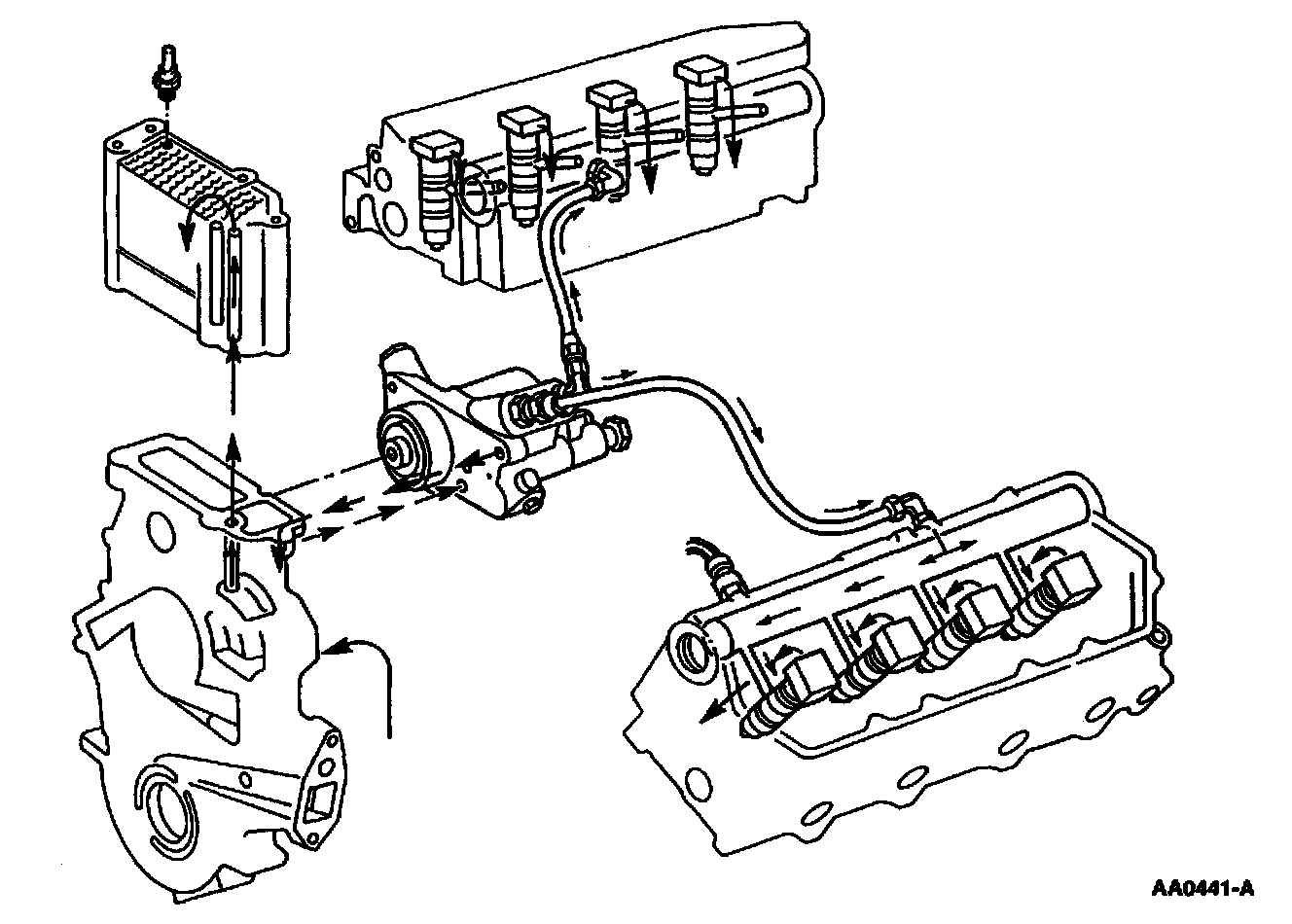 AA0441-A