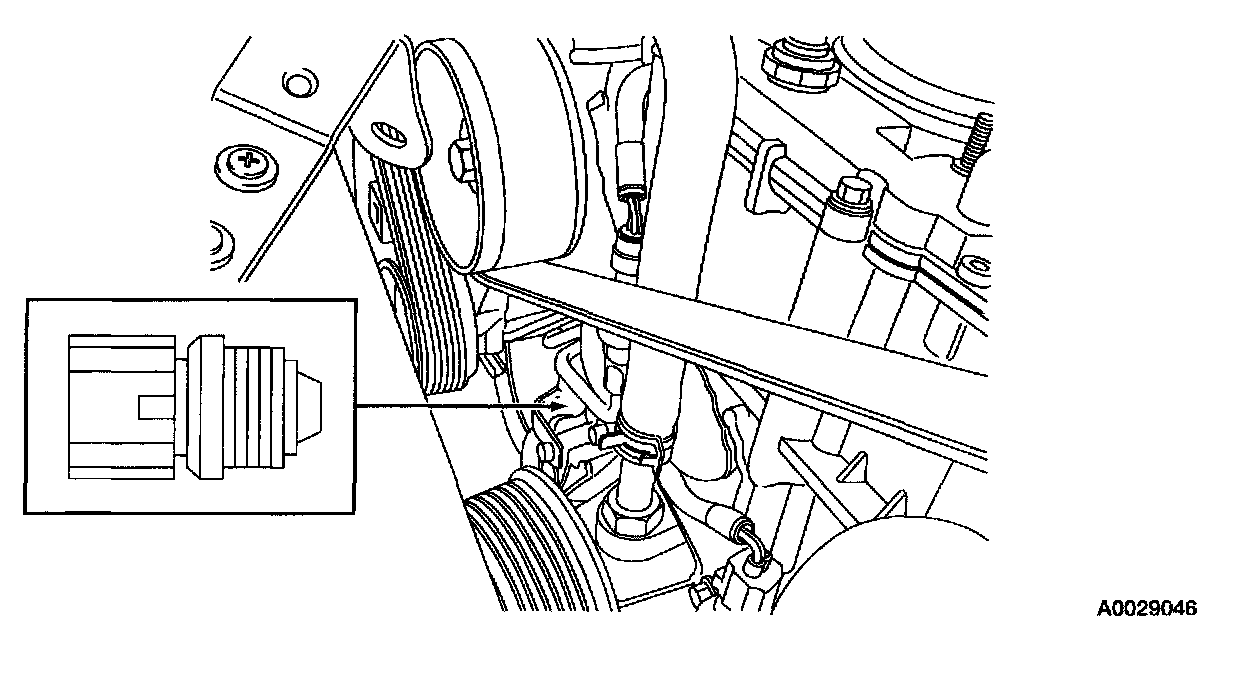 A0029046