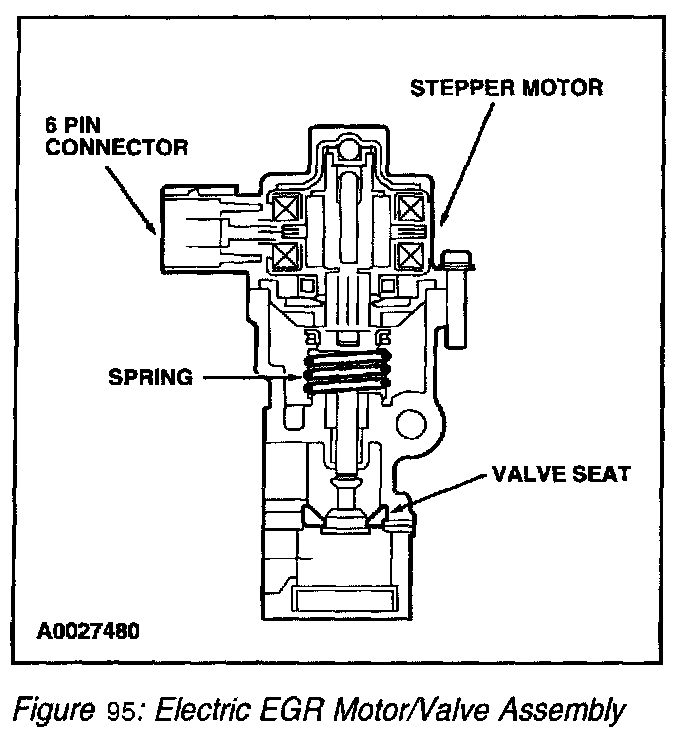 STEPPER MOTOR

6 PIN
CONNECTOR

SPRING

VALVE SEAT

A0027480

Figure 95: Electric EGR Motor/Valve Assembly