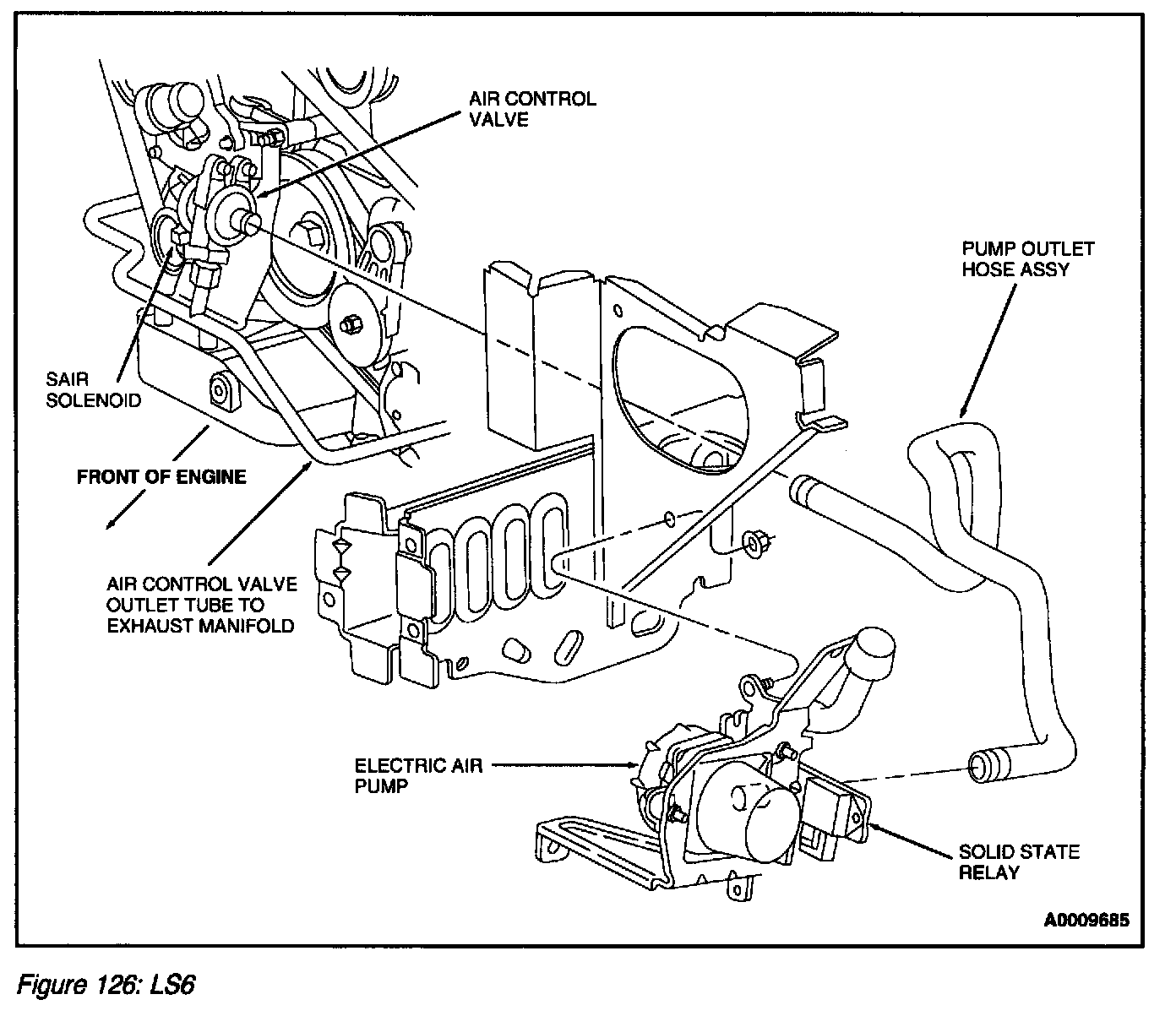 AIR CONTROL VALVE

PUMP OUTLET HOSE ASSY

SAIR SOLENOID

FRONT OF ENGINE

AIR CONTROL VALVE OUTLET TUBE TO EXHAUST MANIFOLD

ELECTRIC AIR PUMP

SOLID STATE RELAY

A0009685

Figure 126: LS6