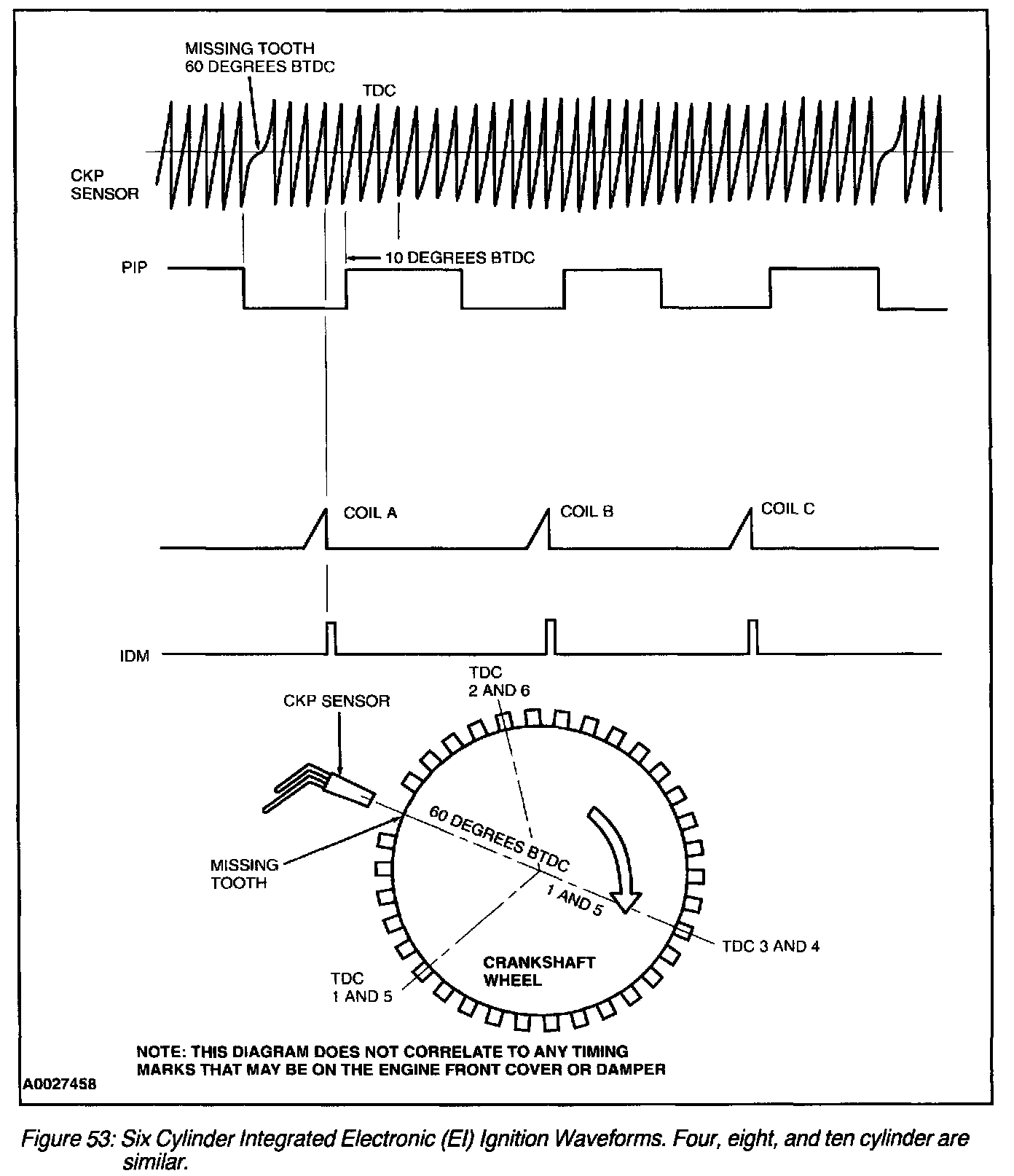 MISSING TOOTH
60 DEGREES BTDC

TDC

CKP
SENSOR

PIP

10 DEGREES BTDC

COIL A

COIL B

COIL C

IDM

TDC
2 AND 6

CKP SENSOR

60 DEGREES BTDC

1 AND 5

MISSING
TOOTH

TDC 3 AND 4

CRANKSHAFT
WHEEL

TDC
1 AND 5

NOTE: THIS DIAGRAM DOES NOT CORRELATE TO ANY TIMING MARKS THAT MAY BE ON THE ENGINE FRONT COVER OR DAMPER

A0027458

Figure 53: Six Cylinder Integrated Electronic (EI) Ignition Waveforms. Four, eight, and ten cylinder are similar.