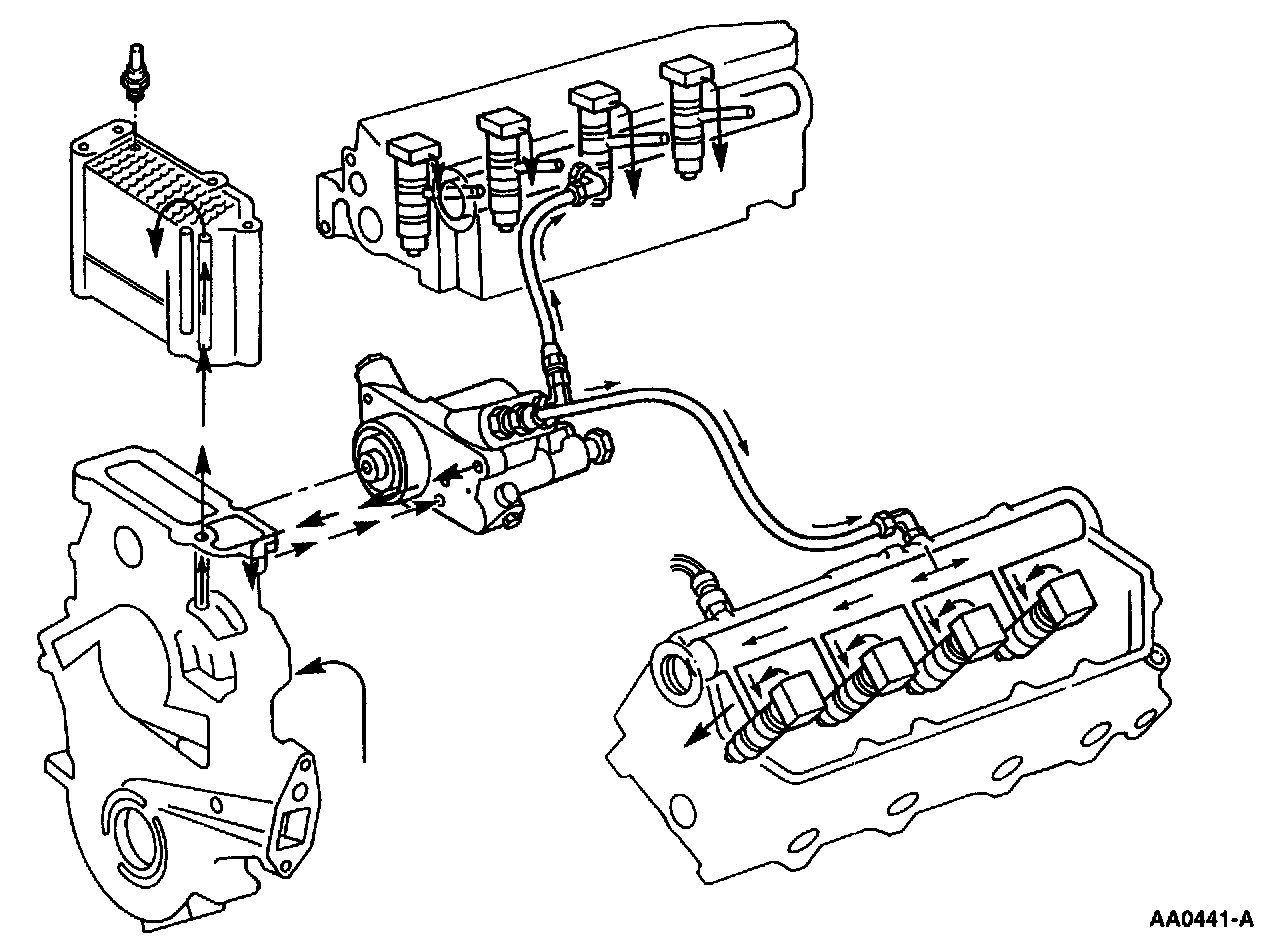 AA0441-A