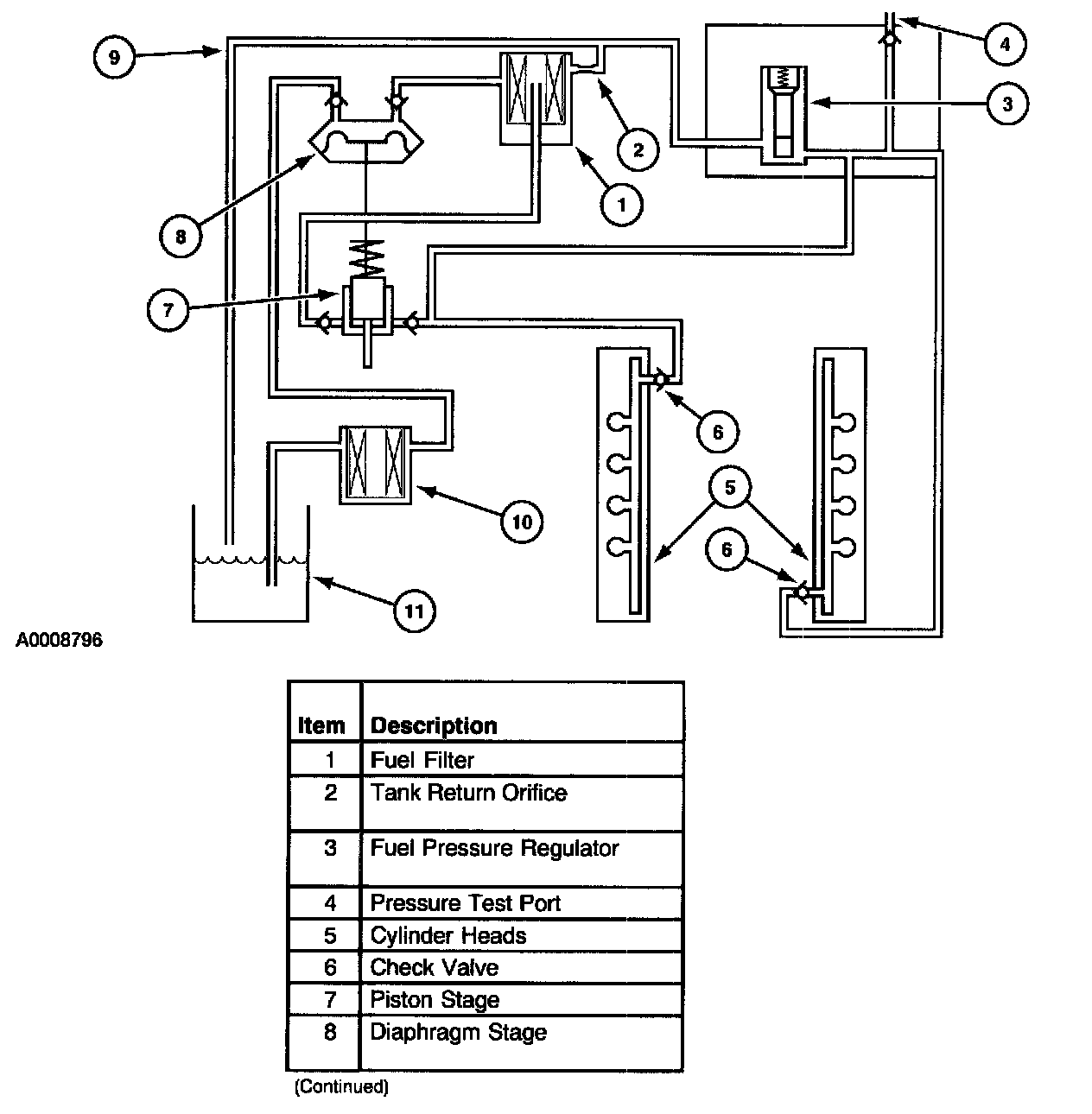 9
4
3
2
1
8
7
6
5
6
10
11

A0008796

| Item | Description |
|---|---|
| 1 | Fuel Filter |
| 2 | Tank Return Orifice |
| 3 | Fuel Pressure Regulator |
| 4 | Pressure Test Port |
| 5 | Cylinder Heads |
| 6 | Check Valve |
| 7 | Piston Stage |
| 8 | Diaphragm Stage |

(Continued)