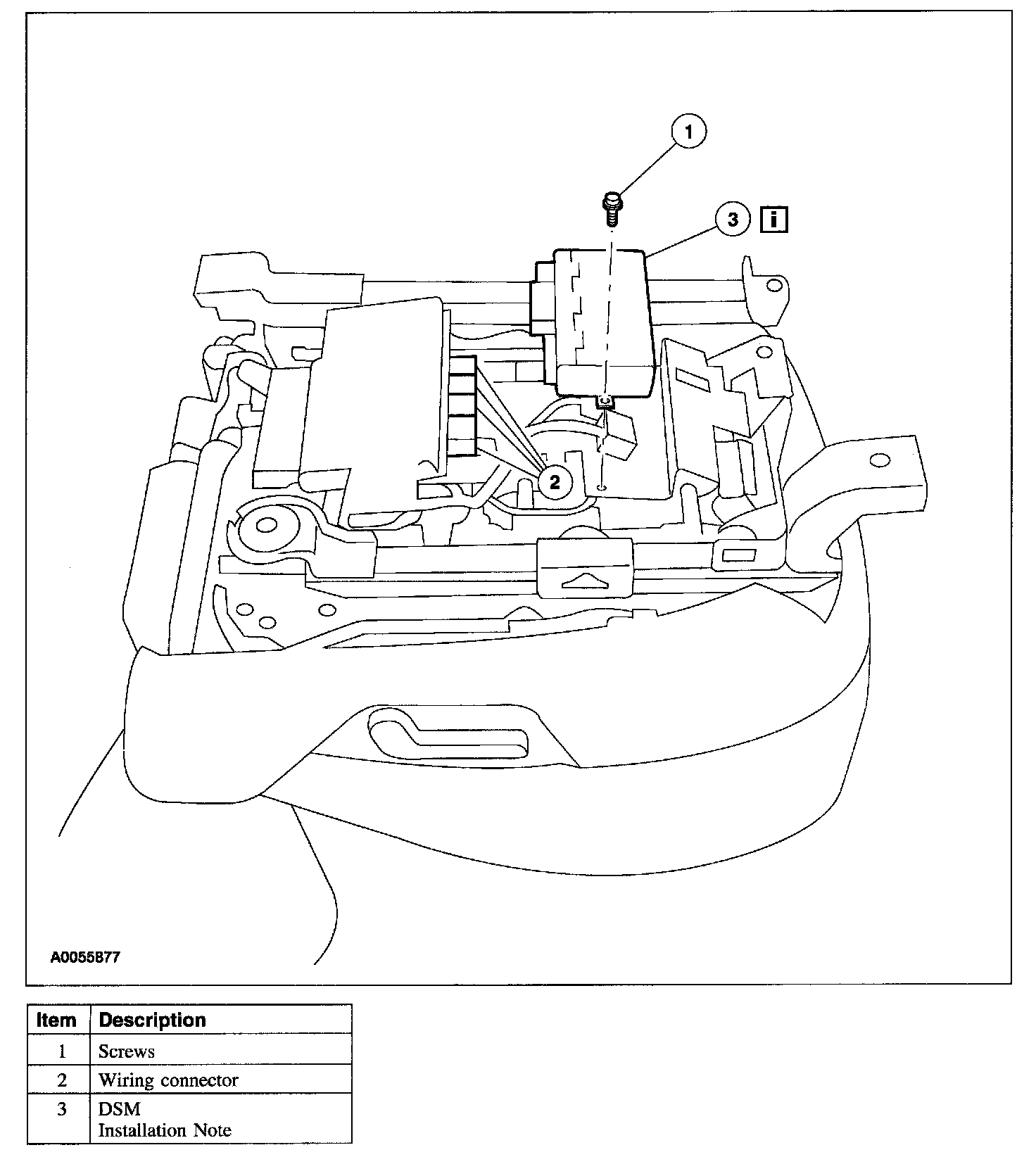 1

3 i

2

A0055877

| Item | Description |
|---|---|
| 1 | Screws |
| 2 | Wiring connector |
| 3 | DSM Installation Note |