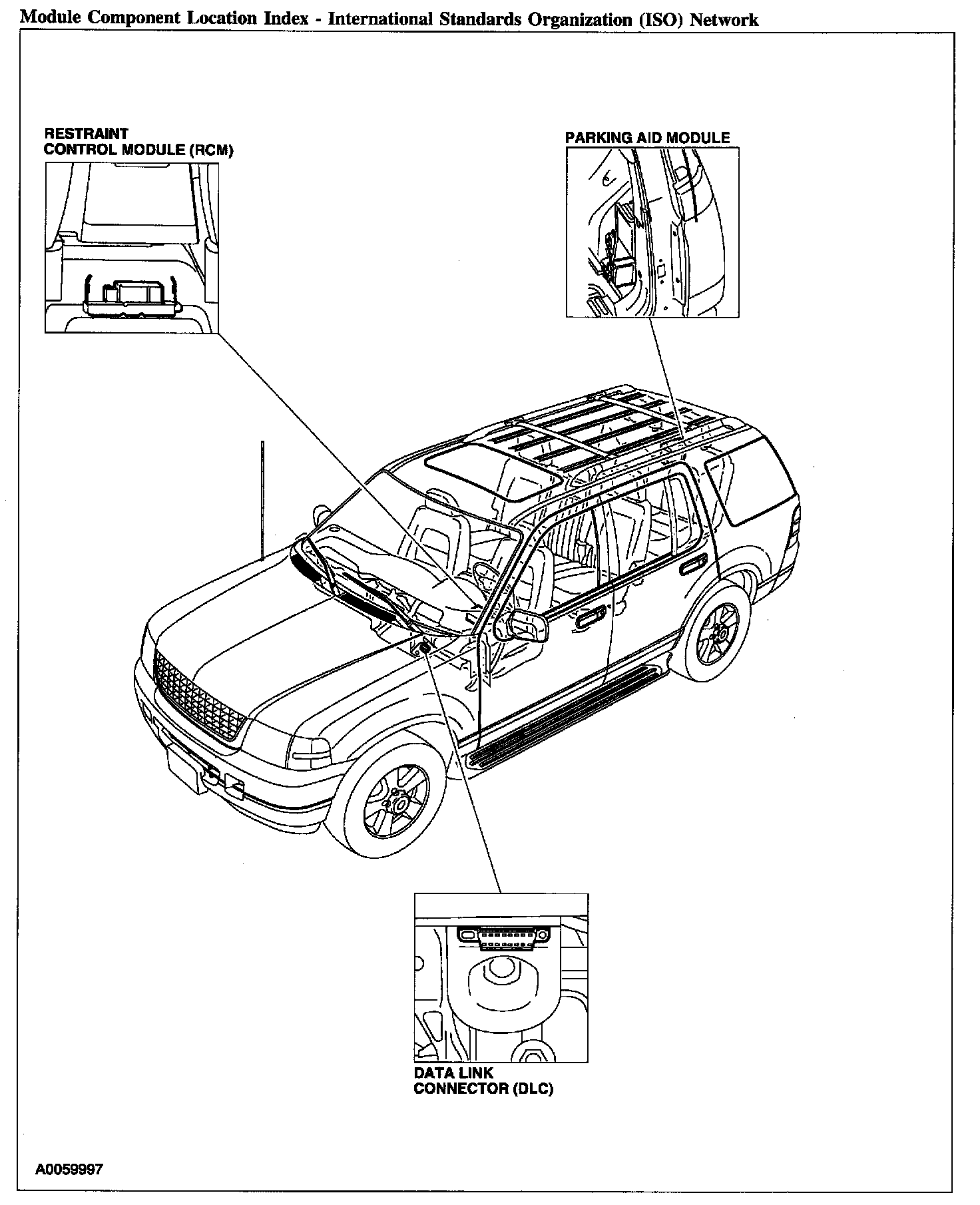 Module Component Location Index - International Standards Organization (ISO) Network

RESTRAINT CONTROL MODULE (RCM)

PARKING AID MODULE

DATA LINK CONNECTOR (DLC)

A0059997