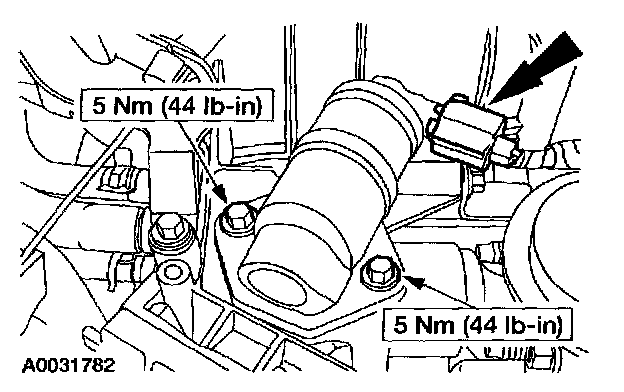 5 Nm (44 lb-in)

5 Nm (44 lb-in)

A0031782