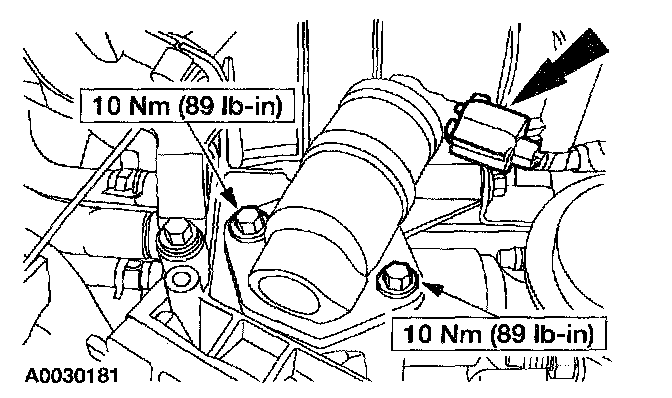 10 Nm (89 lb-in)

10 Nm (89 lb-in)

A0030181