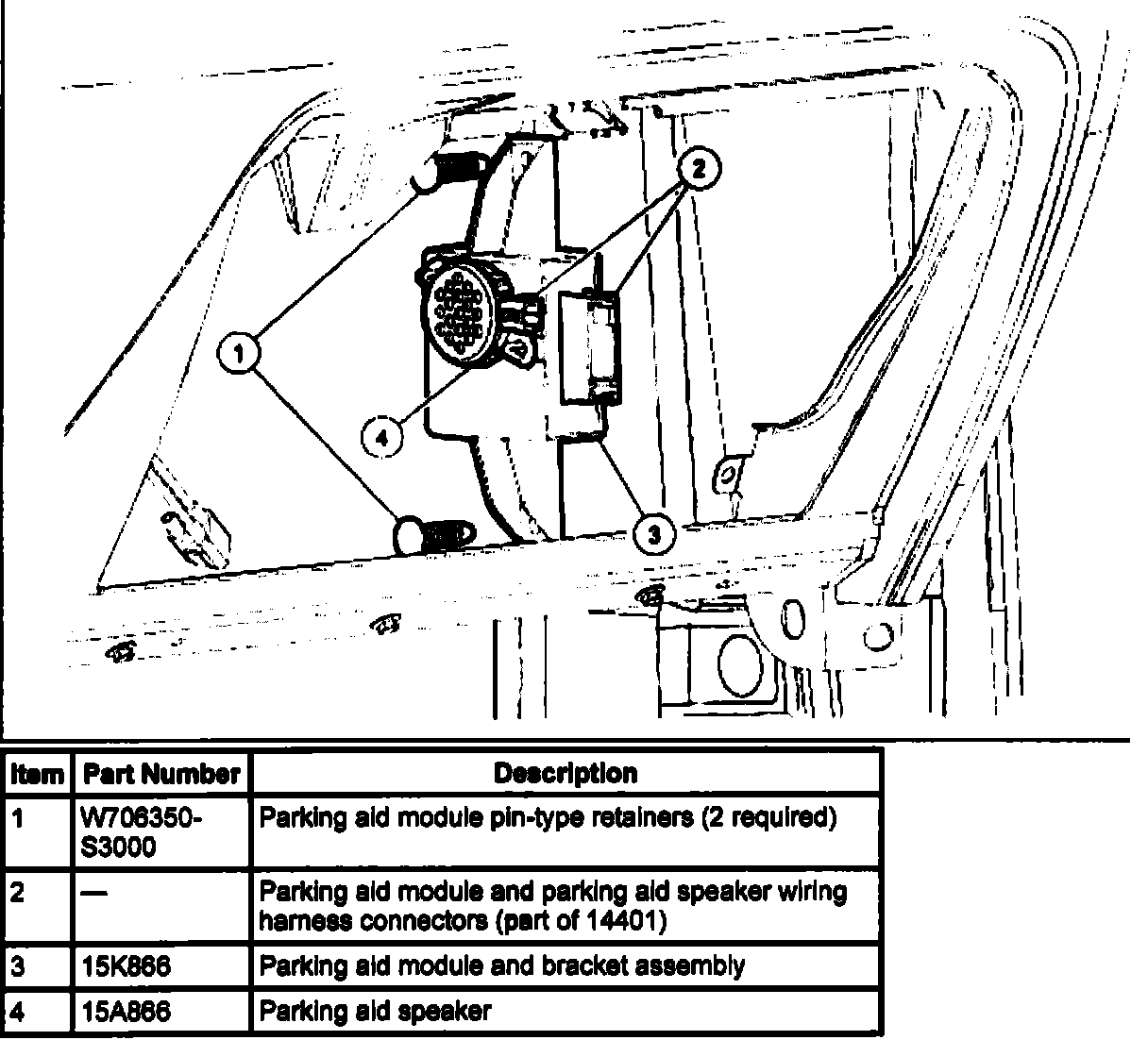 2

1

4

3

| Item | Part Number | Description |
|---|---|---|
| 1 | W706350-S3000 | Parking aid module pin-type retainers (2 required) |
| 2 | — | Parking aid module and parking aid speaker wiring harness connectors (part of 14401) |
| 3 | 15K866 | Parking aid module and bracket assembly |
| 4 | 15A866 | Parking aid speaker |