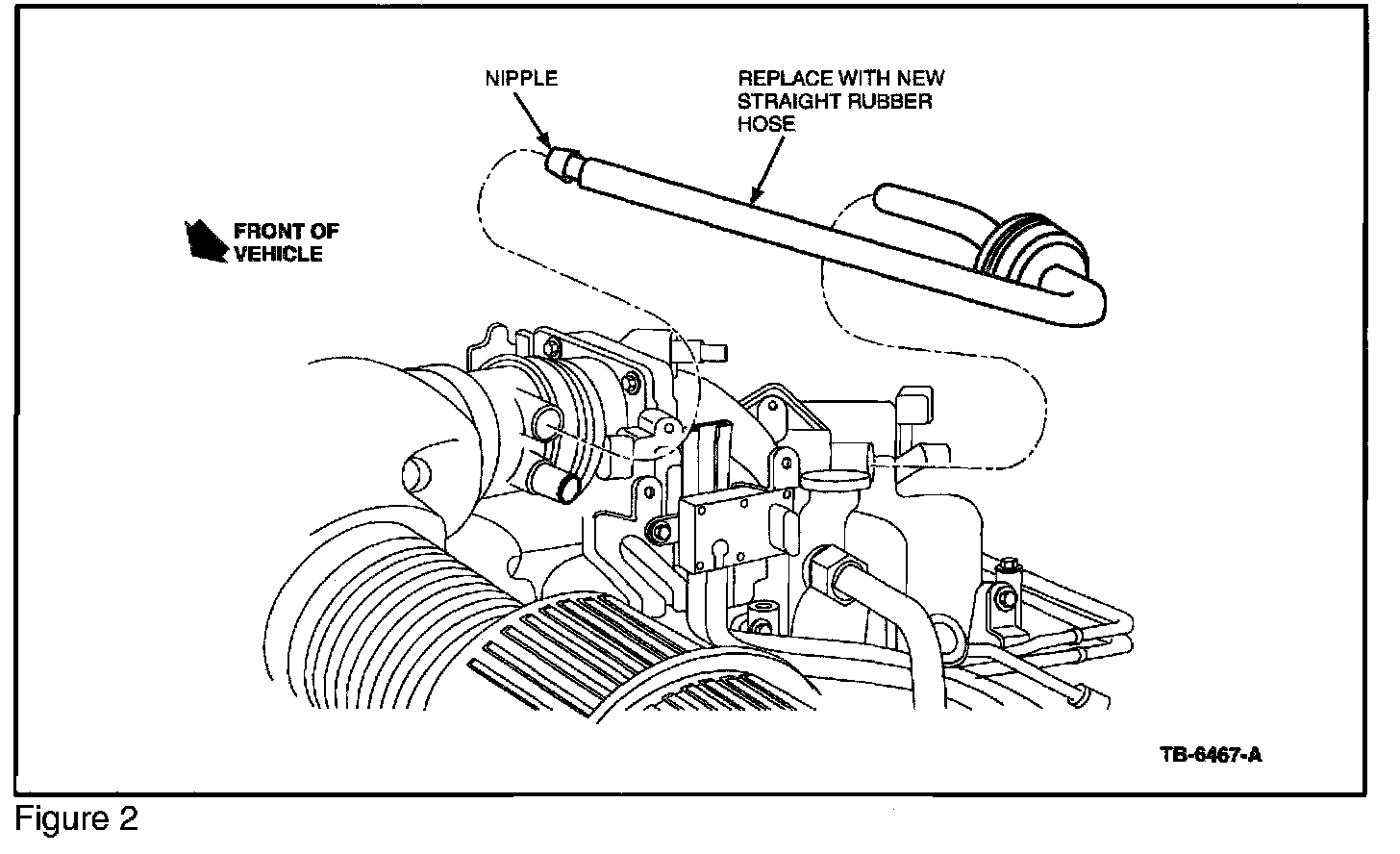 NIPPLE

REPLACE WITH NEW STRAIGHT RUBBER HOSE

FRONT OF VEHICLE

TB-6467-A

Figure 2