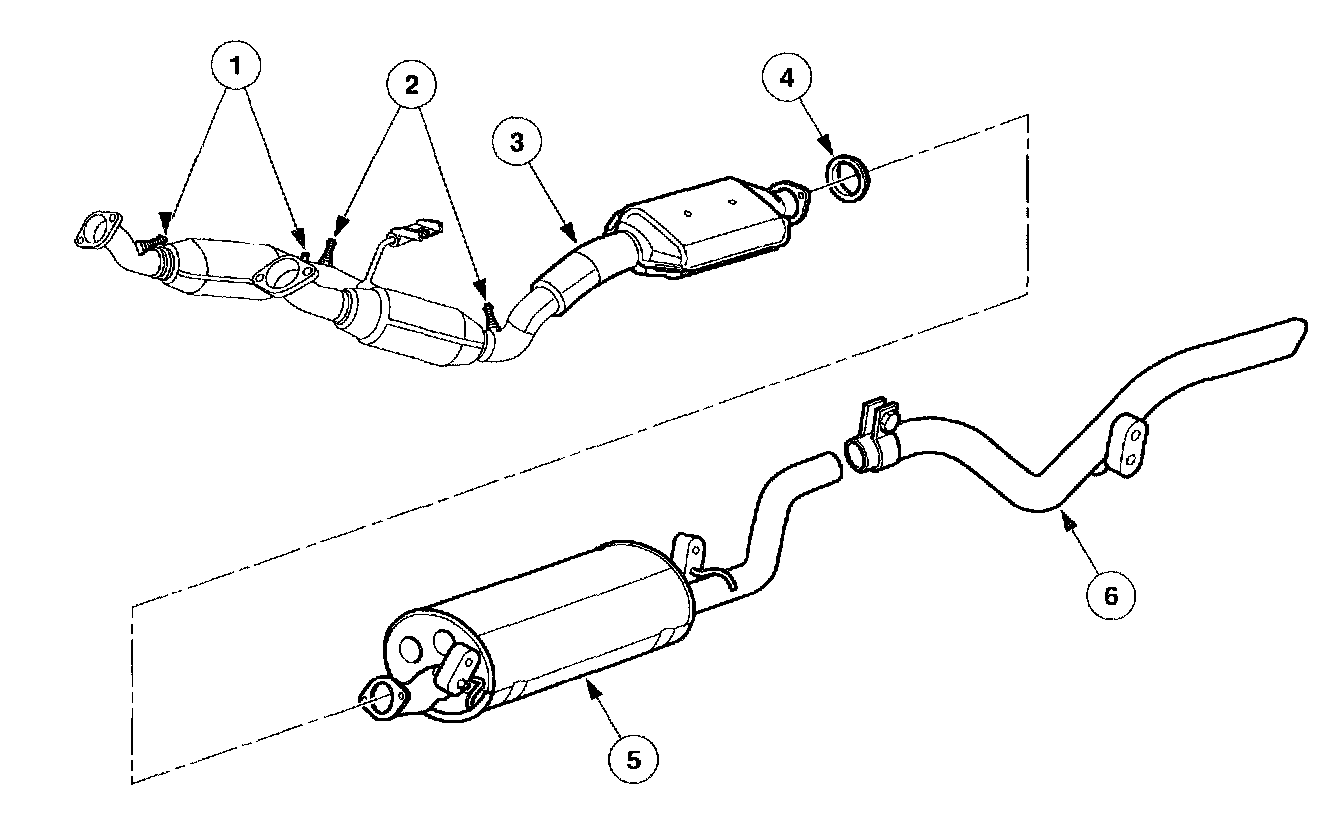 1
2
3
4
5
6