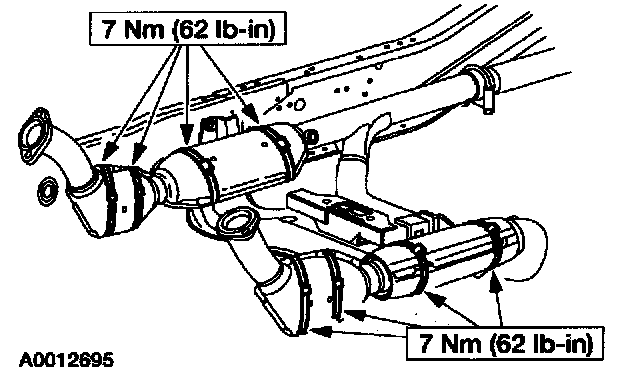 7 Nm (62 lb-in)

7 Nm (62 lb-in)

A0012695