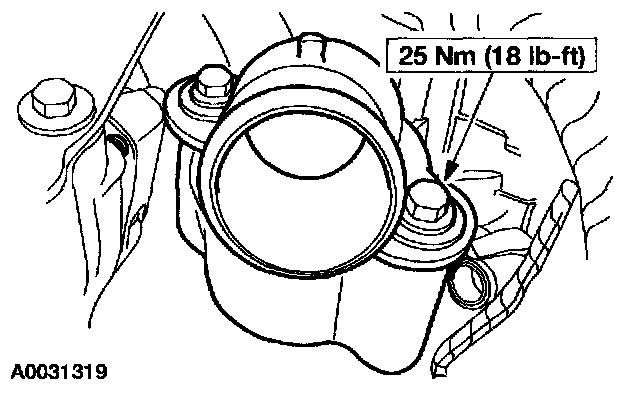 25 Nm (18 lb-ft)

A0031319