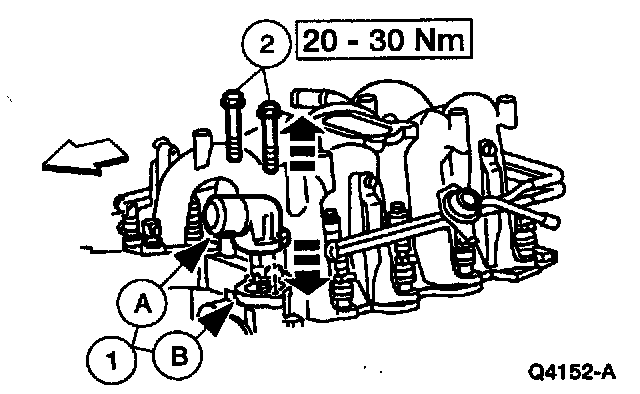 2
20 - 30 Nm

A
1
B

Q4152-A