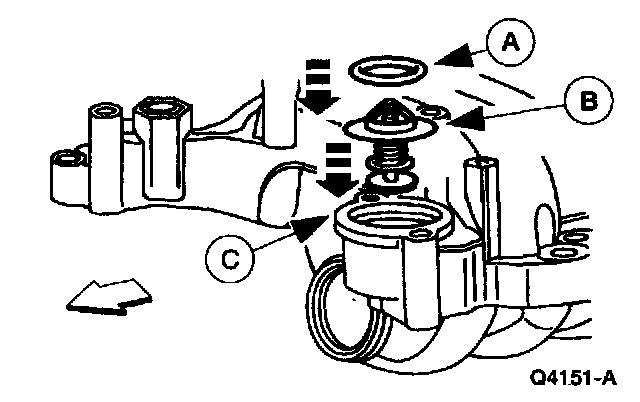 A

B

C

Q4151-A