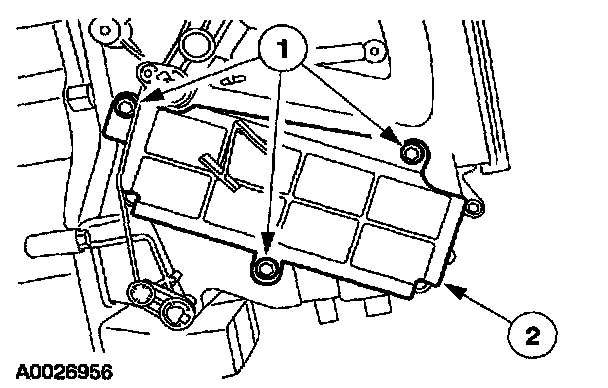 1
2
A0026956