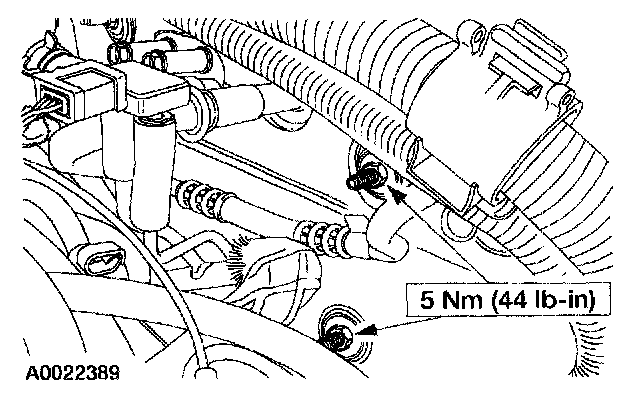 5 Nm (44 lb-in)

A0022389