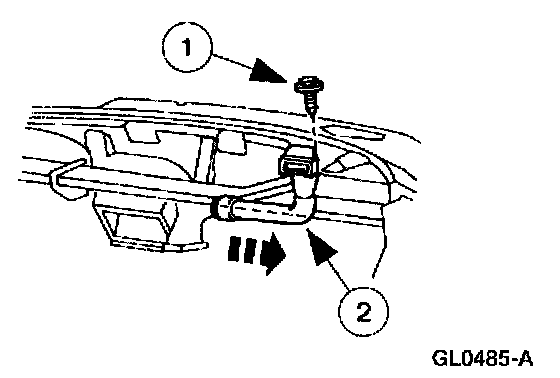 1

2

GL0485-A