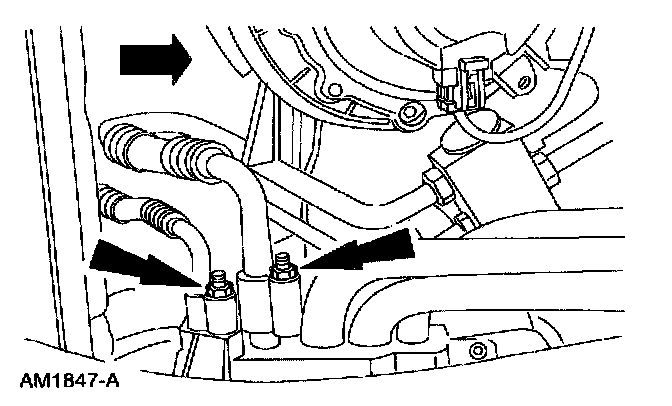 AM1847-A