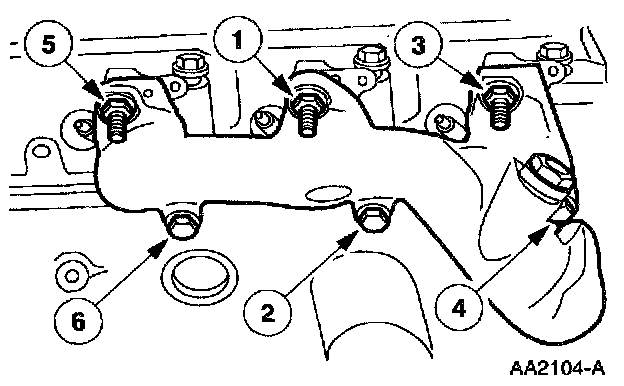 5
1
3
6
2
4
AA2104-A