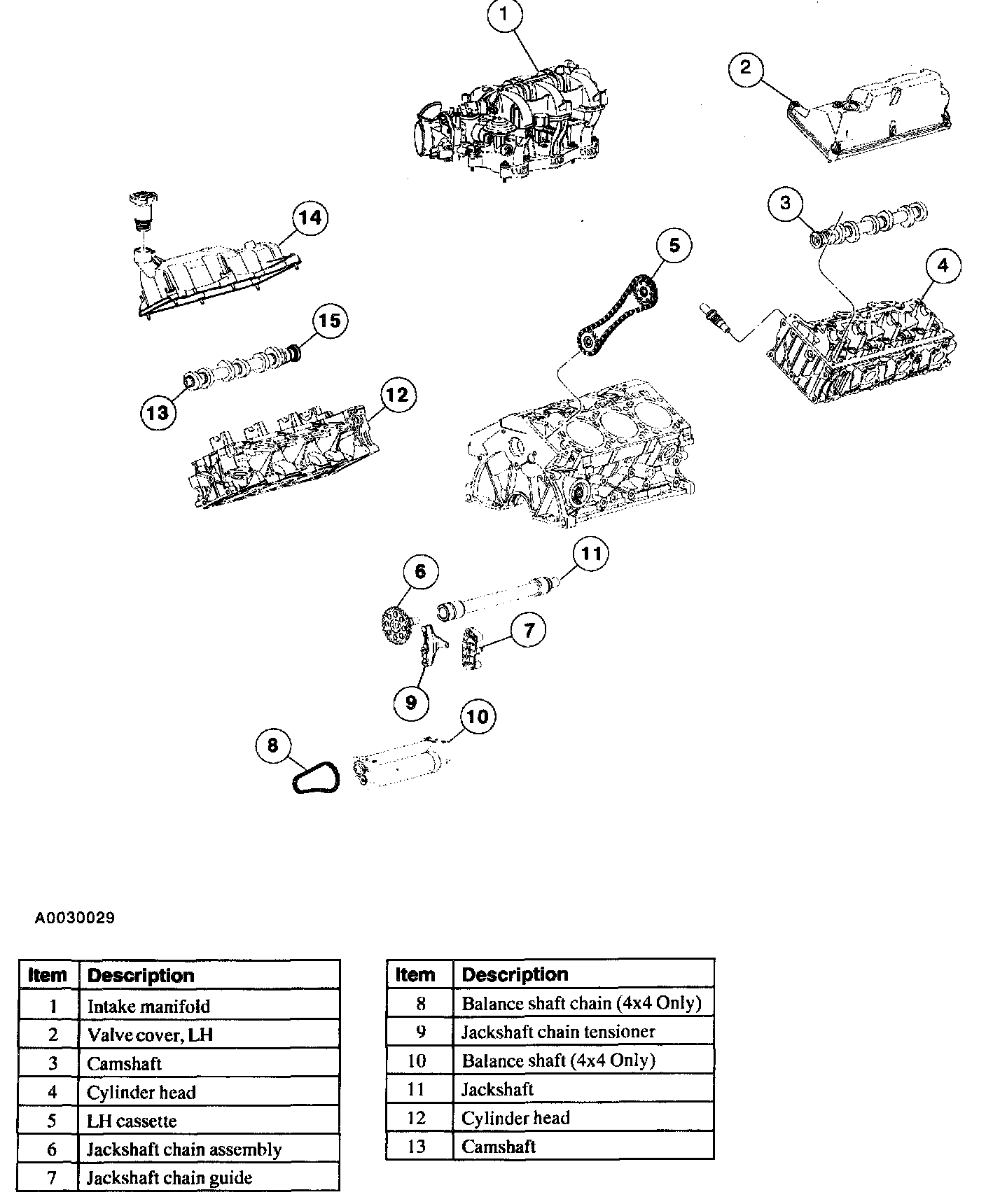 1
2
14
3
5
4
15
13
12
11
6
7
9
10
8

A0030029

| Item | Description |
|---|---|
| 1 | Intake manifold |
| 2 | Valve cover, LH |
| 3 | Camshaft |
| 4 | Cylinder head |
| 5 | LH cassette |
| 6 | Jackshaft chain assembly |
| 7 | Jackshaft chain guide |

| Item | Description |
|---|---|
| 8 | Balance shaft chain (4x4 Only) |
| 9 | Jackshaft chain tensioner |
| 10 | Balance shaft (4x4 Only) |
| 11 | Jackshaft |
| 12 | Cylinder head |
| 13 | Camshaft |