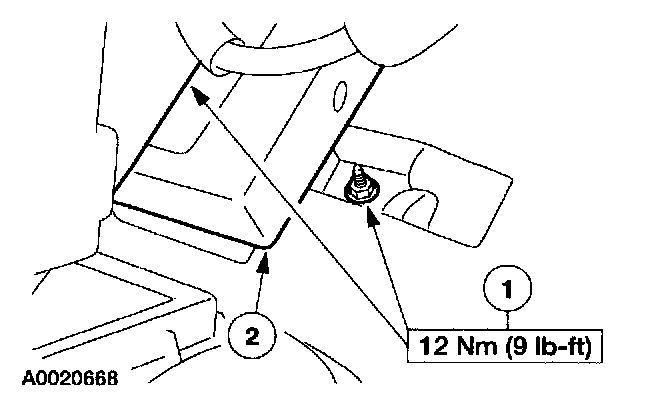 1
12 Nm (9 lb-ft)
2
A0020668