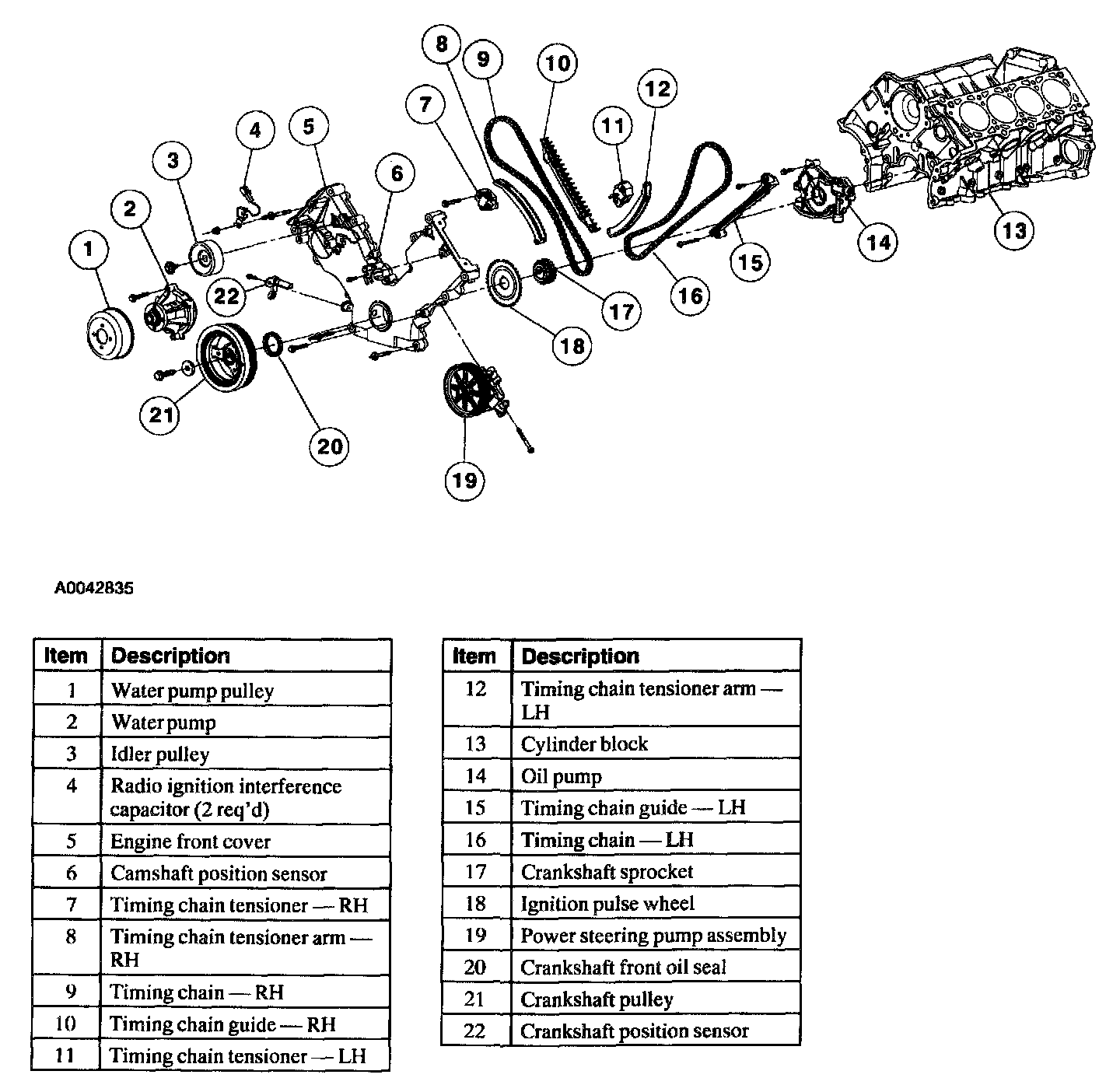 8 9 10 12 7 11 4 5 3 6 2 1 22 14 13 15 16 17 18 21 20 19

A0042835

| Item | Description |
|---|---|
| 1 | Water pump pulley |
| 2 | Water pump |
| 3 | Idler pulley |
| 4 | Radio ignition interference capacitor (2 req'd) |
| 5 | Engine front cover |
| 6 | Camshaft position sensor |
| 7 | Timing chain tensioner — RH |
| 8 | Timing chain tensioner arm — RH |
| 9 | Timing chain — RH |
| 10 | Timing chain guide — RH |
| 11 | Timing chain tensioner — LH |

| Item | Description |
|---|---|
| 12 | Timing chain tensioner arm — LH |
| 13 | Cylinder block |
| 14 | Oil pump |
| 15 | Timing chain guide — LH |
| 16 | Timing chain — LH |
| 17 | Crankshaft sprocket |
| 18 | Ignition pulse wheel |
| 19 | Power steering pump assembly |
| 20 | Crankshaft front oil seal |
| 21 | Crankshaft pulley |
| 22 | Crankshaft position sensor |