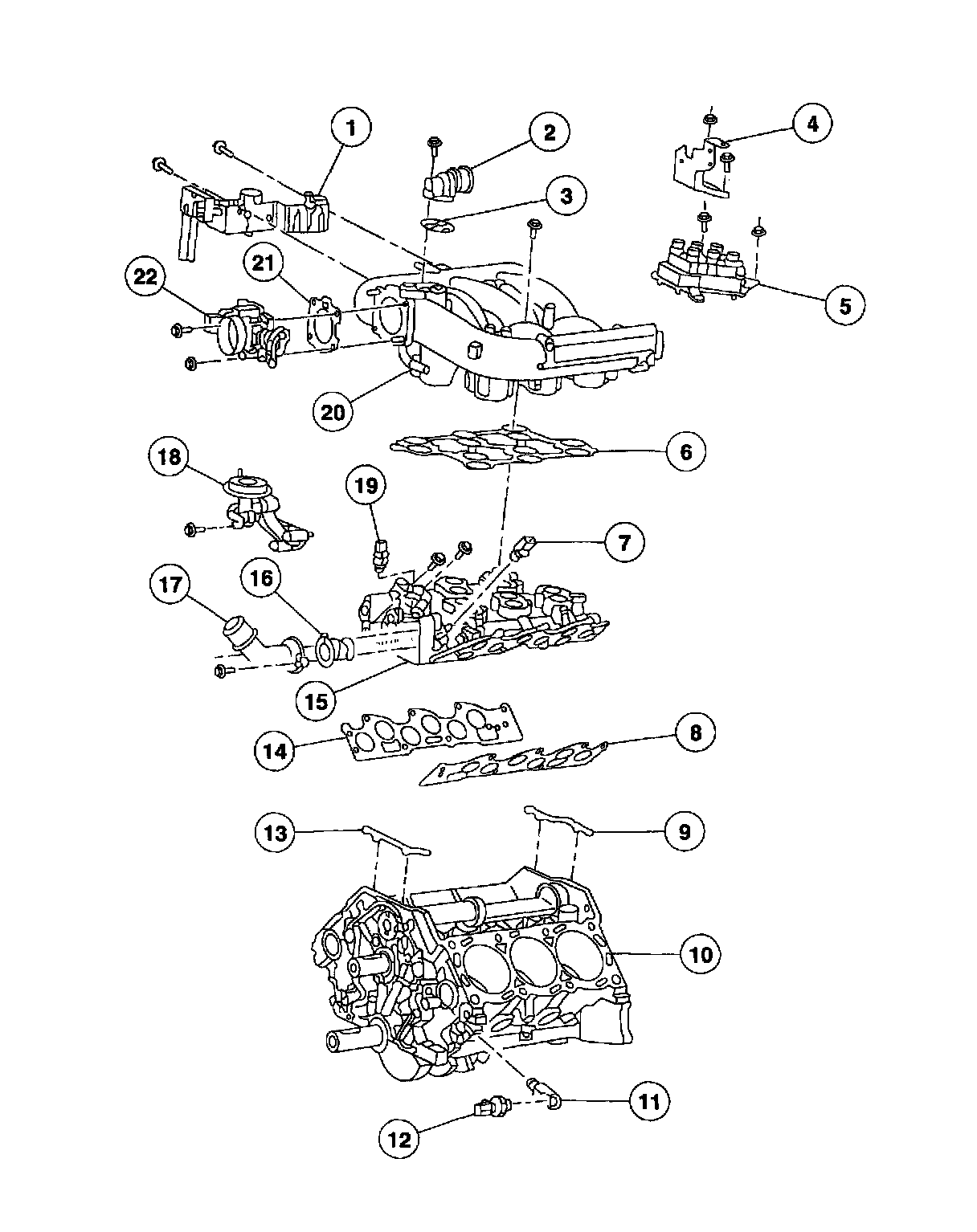 1
2
4
3
22
21
5
20
6
18
19
7
17
16
15
14
8
13
9
10
11
12